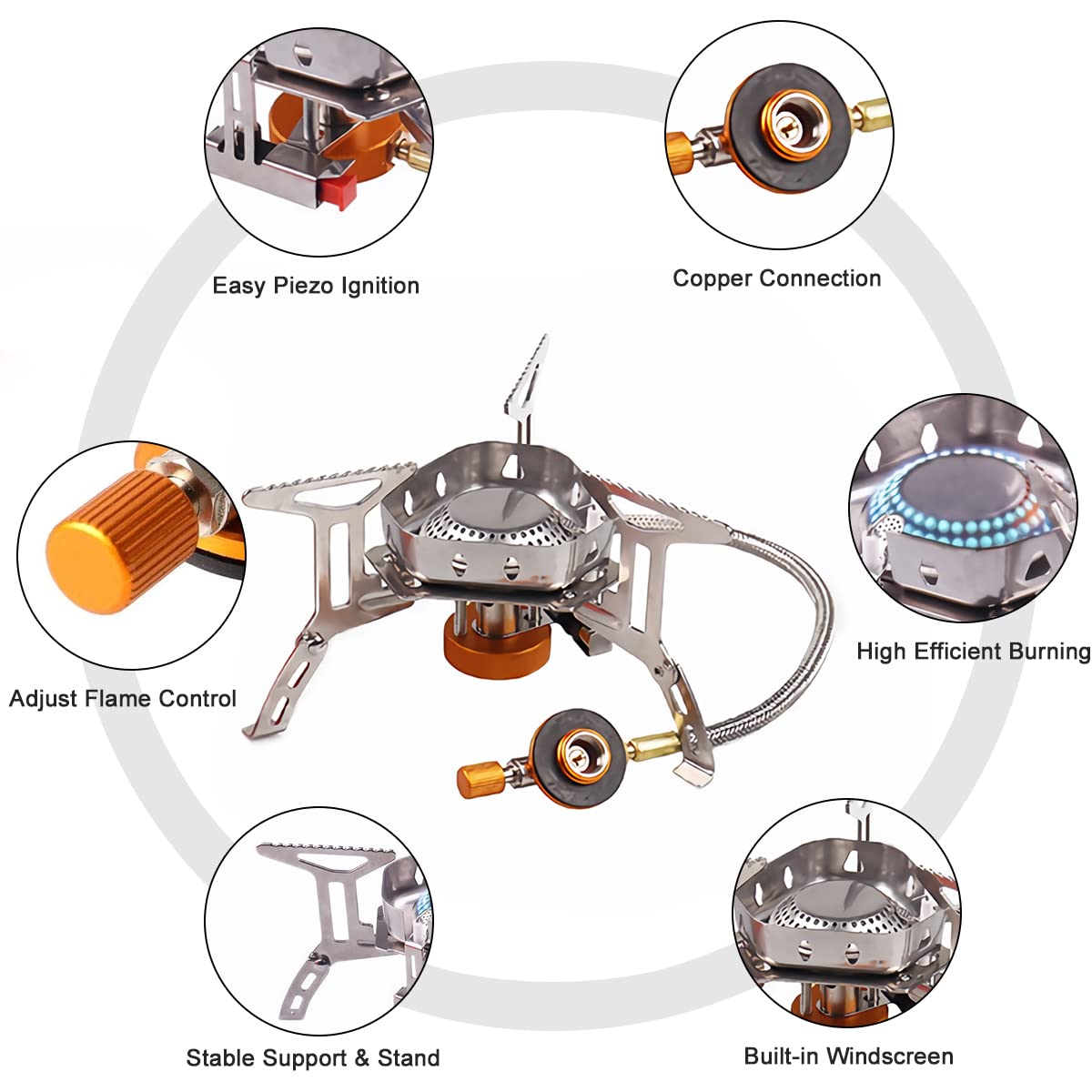 Easy Piezo Ignition

Copper Connection

Adjust Flame Control

High Efficient Burning

Stable Support & Stand

Built-in Windscreen