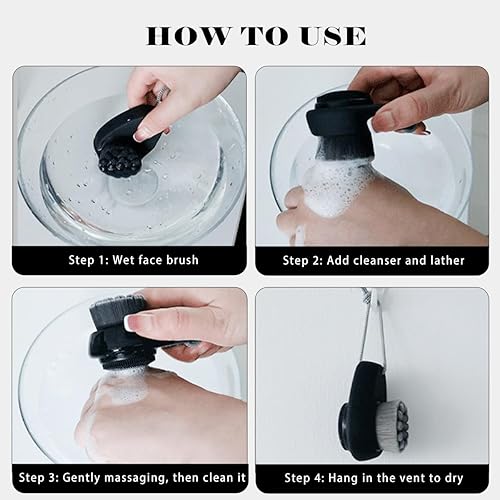 HOW TO USE

Step 1: Wet face brush

Step 2: Add cleanser and lather

Step 3: Gently massaging, then clean it

Step 4: Hang in the vent to dry