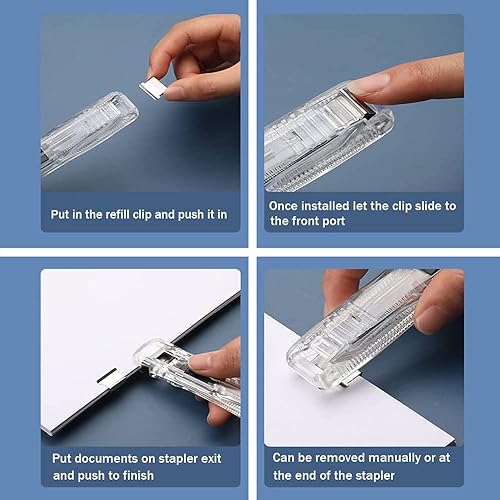 Put in the refill clip and push it in

Once installed let the clip slide to the front port

Put documents on stapler exit and push to finish

Can be removed manually or at the end of the stapler