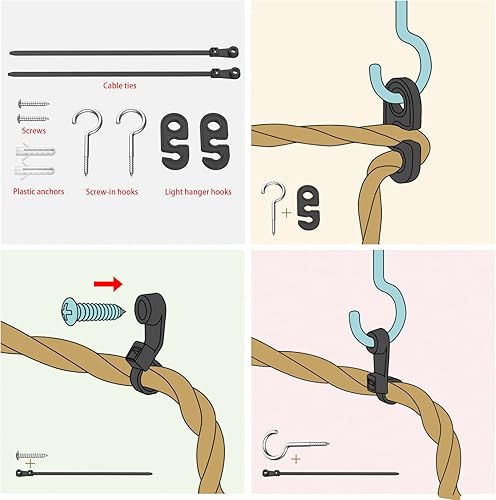 Cable ties

Screws

Plastic anchors

Screw-in hooks

Light hanger hooks

+

+

+