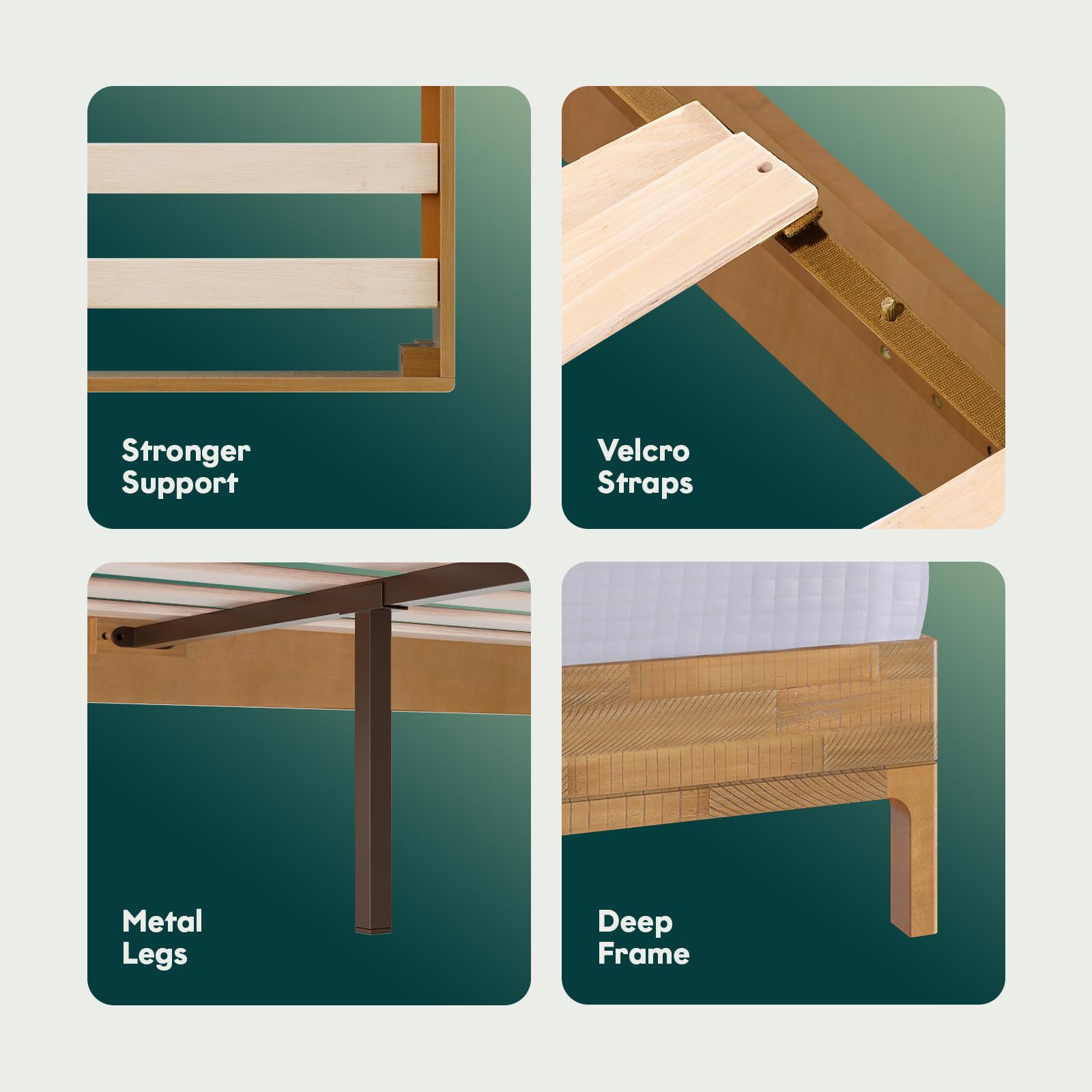 Stronger Support

Velcro Straps

Metal Legs

Deep Frame