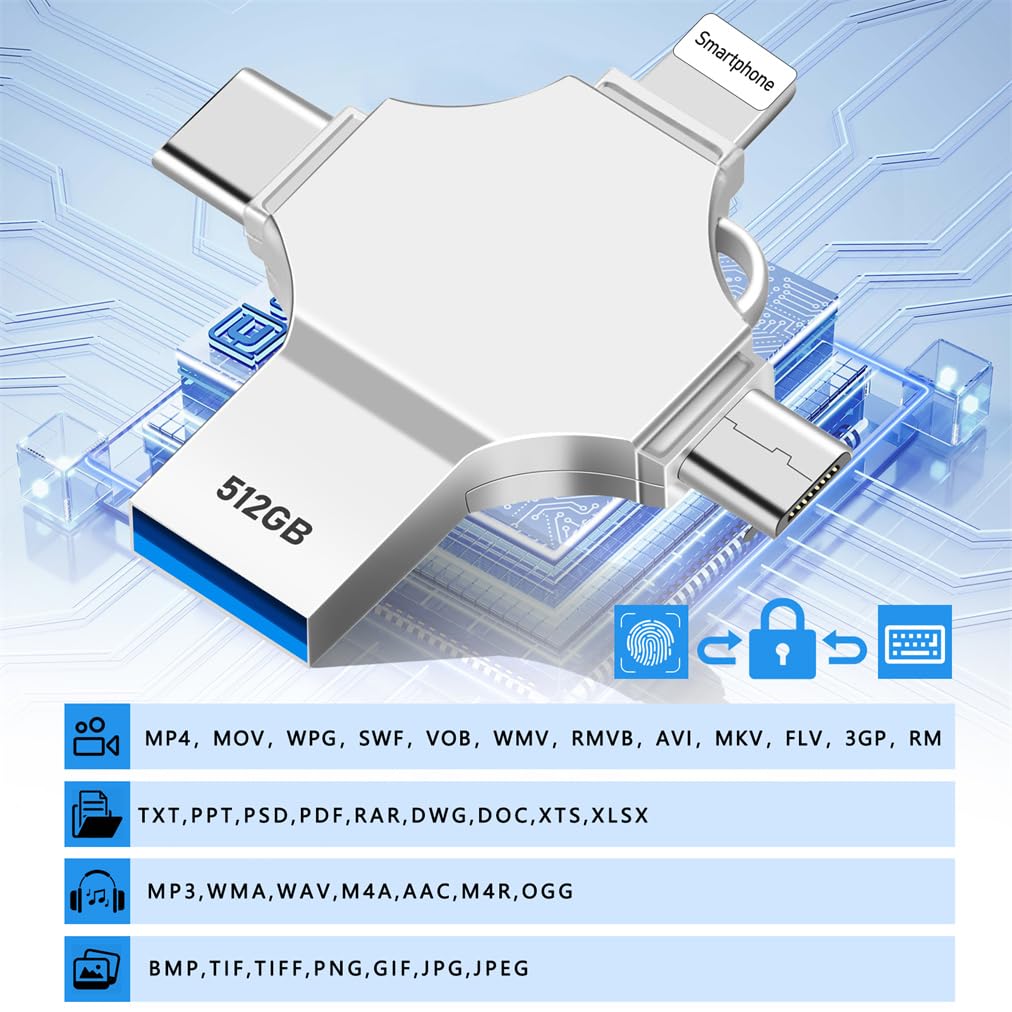 Smartphone

512GB

MP4, MOV, WPG, SWF, VOB, WMV, RMVB, AVI, MKV, FLV, 3GP, RM

TXT,PPT,PSD,PDF,RAR,DWG,DOC,XTS,XLSX

MP3,WMA,WAV,M4A,AAC,M4R,OGG

BMP,TIF,TIFF,PNG,GIF,JPG,JPEG