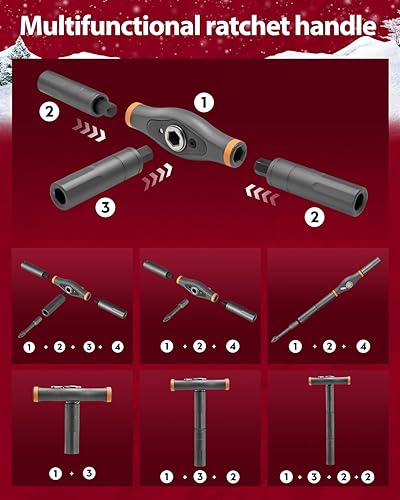 Multifunctional ratchet handle

2

1

3

2

1 + 2 + 3 + 4

1 + 2 + 4

1 + 2 + 4

1 + 3

1 + 3 + 2

1 + 3 + 2 + 2