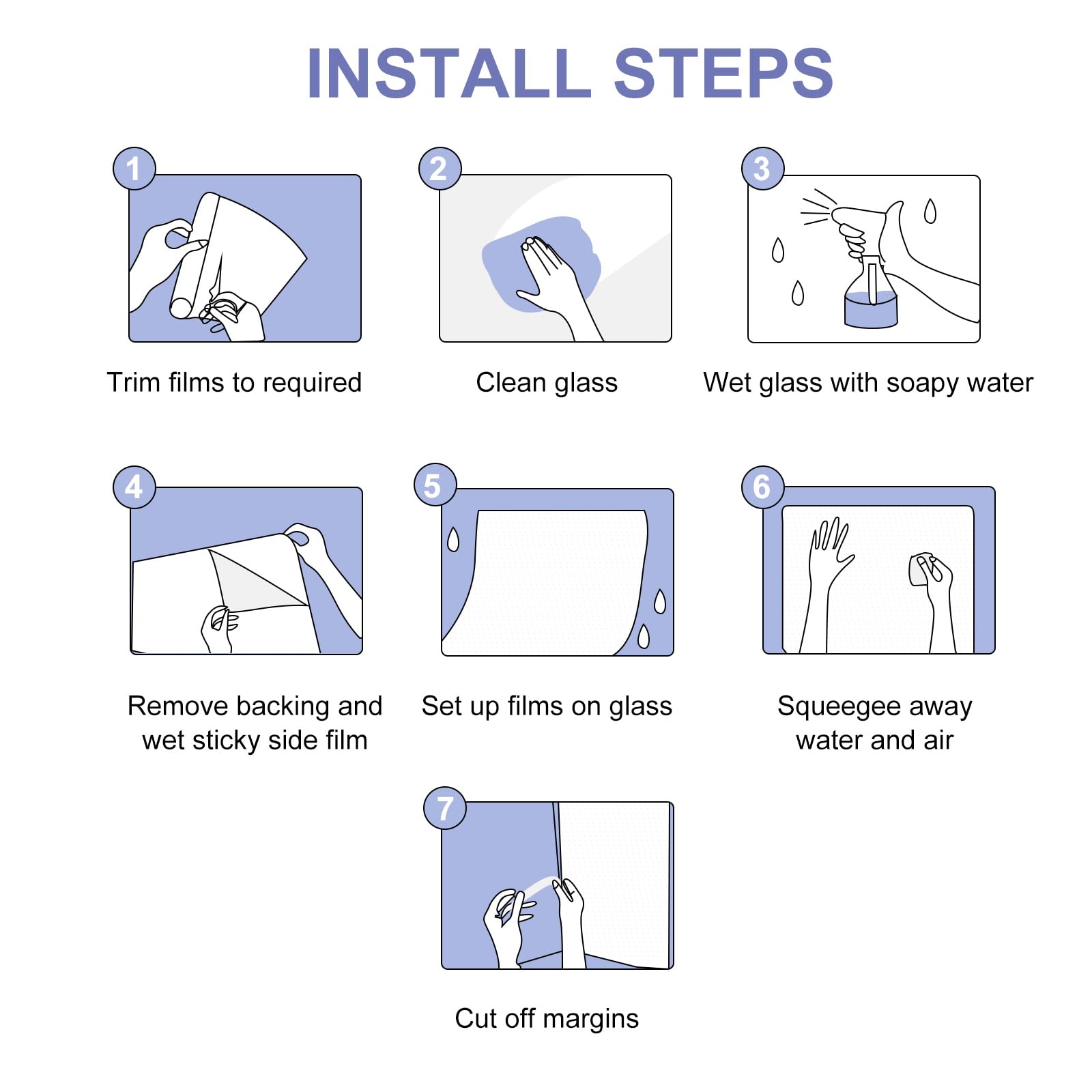 INSTALL STEPS

1

Trim films to required

2

Clean glass

3

Wet glass with soapy water

4

Remove backing and wet sticky side film

5

Set up films on glass

6

Squeegee away water and air

7

Cut off margins