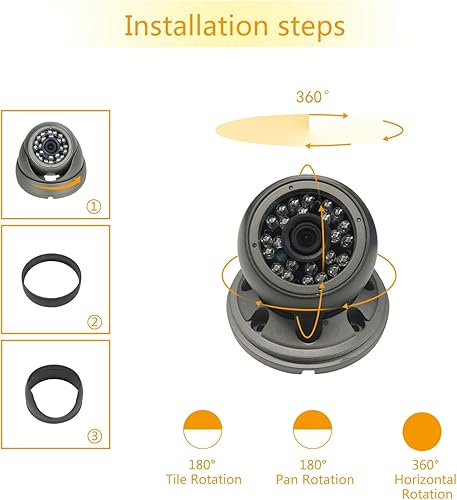 Installation steps

①

②

③

360°

180°
Tile Rotation

180°
Pan Rotation

360°
Horizontal
Rotation