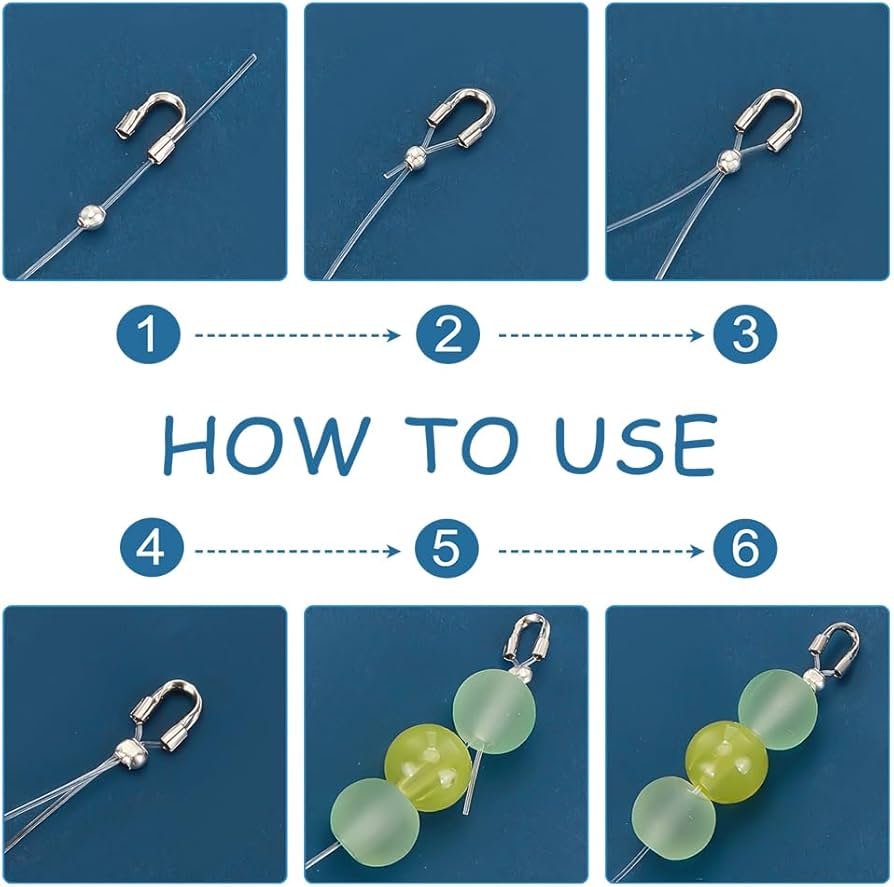 1
2
3
HOW TO USE
4
5
6