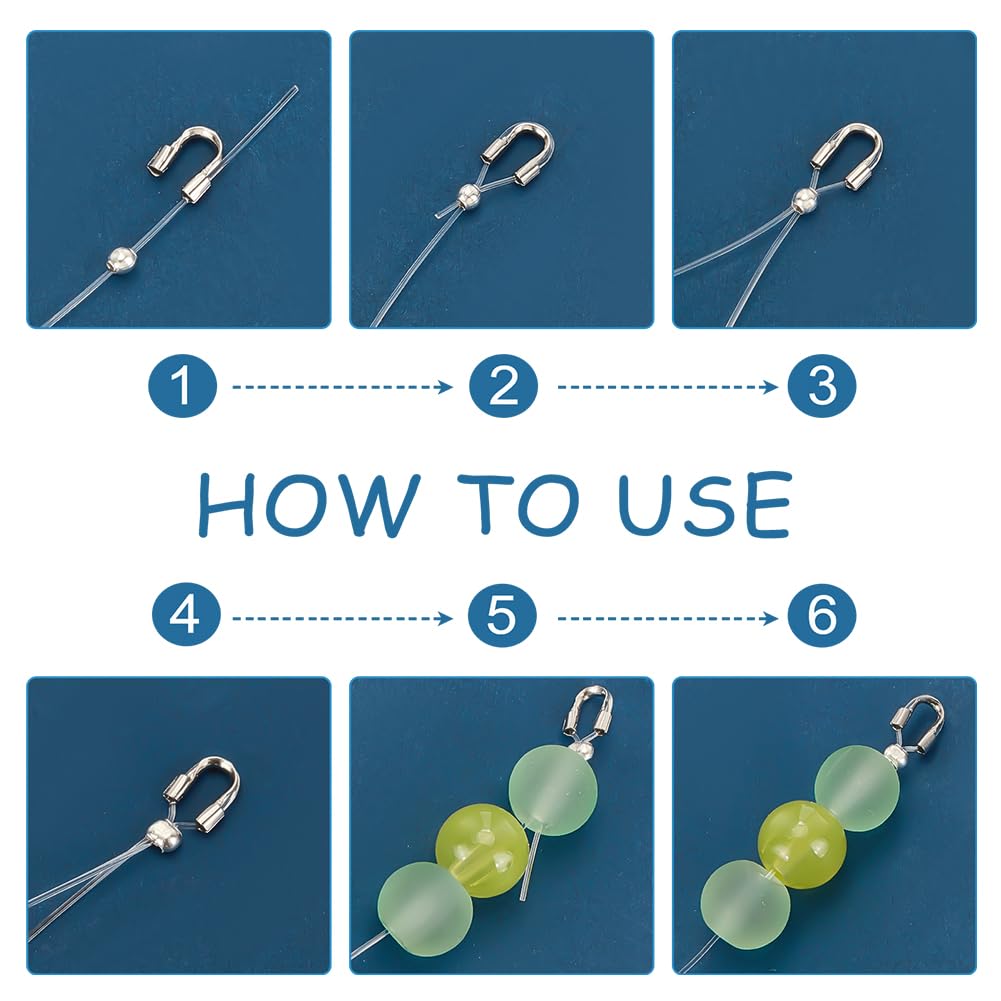 1 2 3

HOW TO USE

4 5 6