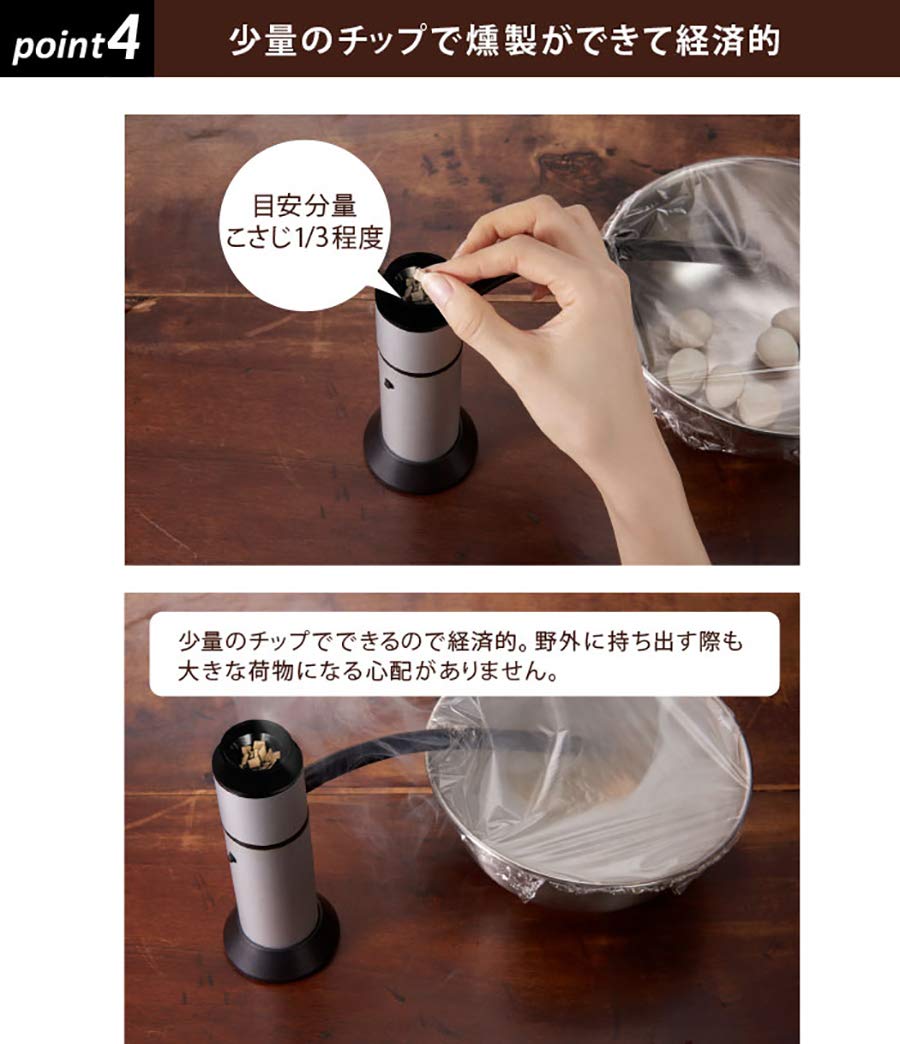 point4

少量のチップで燻製ができて経済的

目安分量
こさじ1/3程度

少量のチップでできるので経済的。野外に持ち出す際も大きな荷物になる心配がありません。