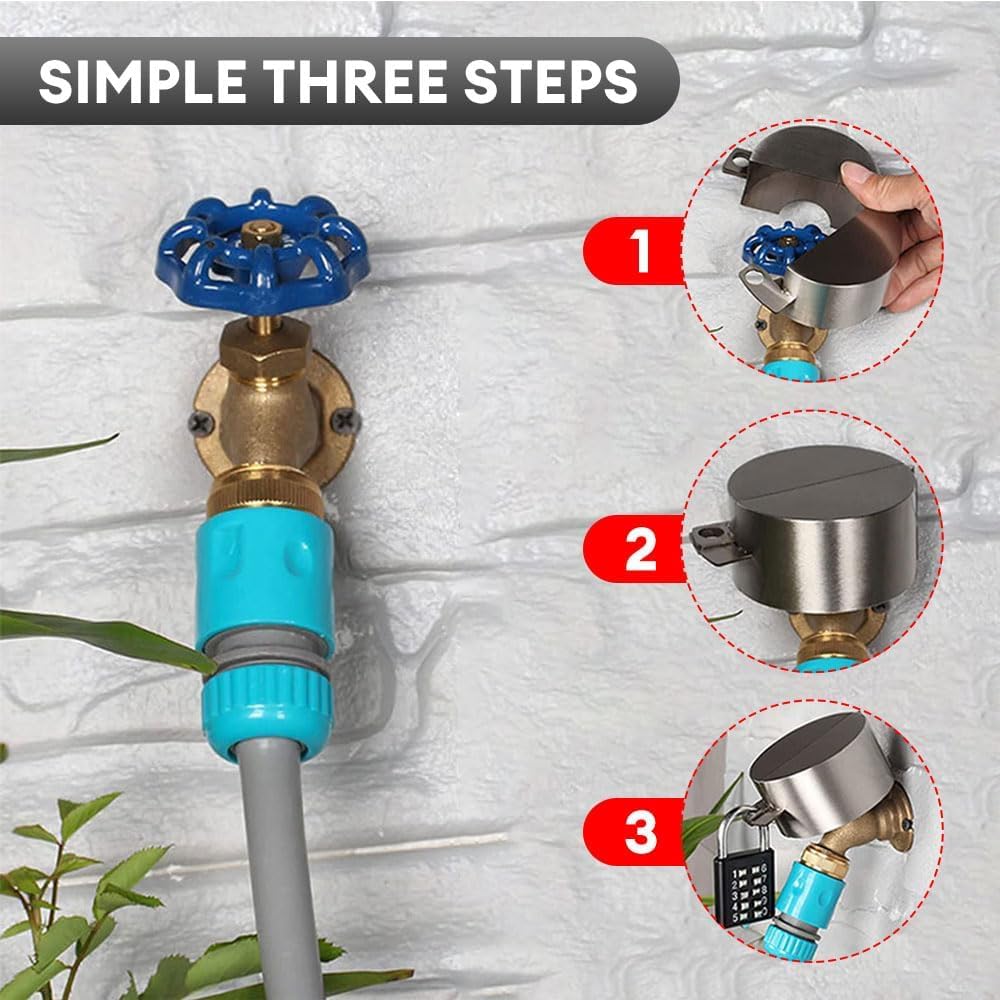 SIMPLE THREE STEPS

1

2

3