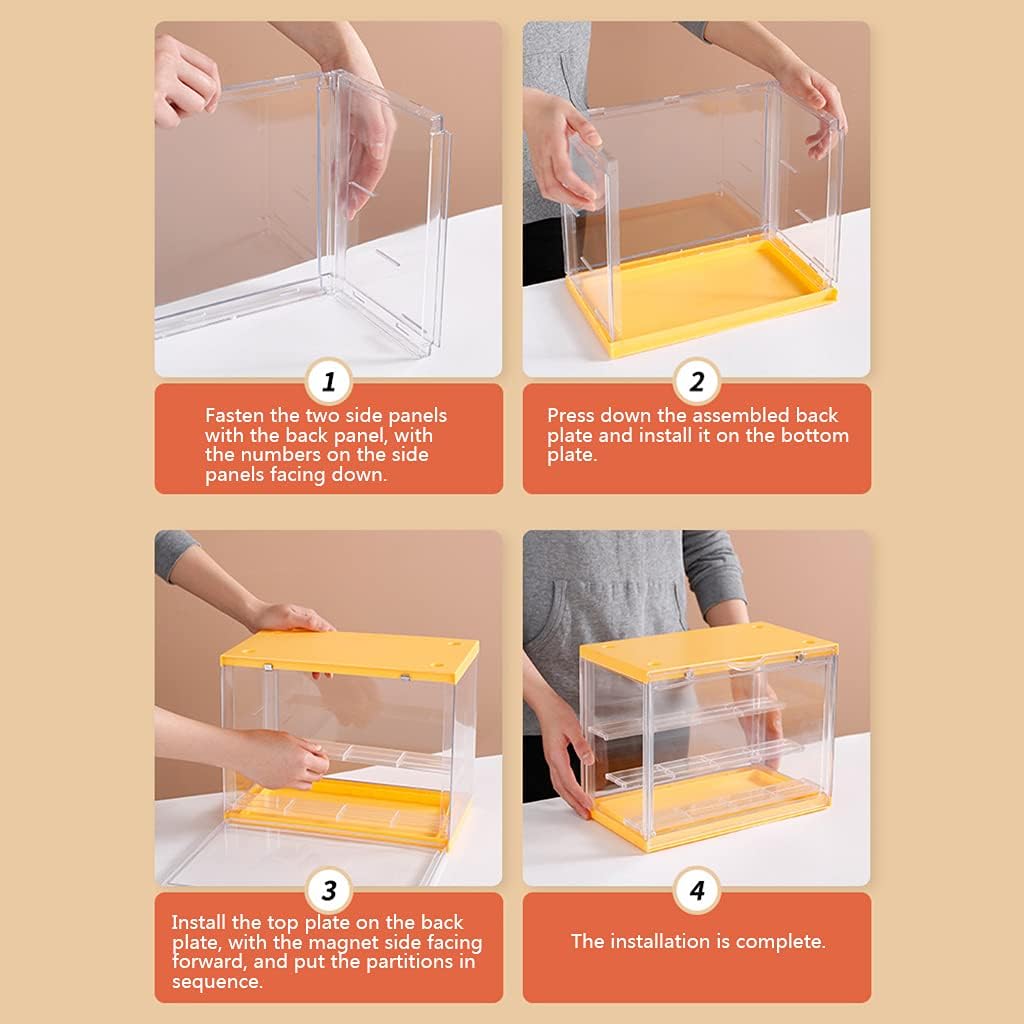 1

Fasten the two side panels with the back panel, with the numbers on the side panels facing down.

2

Press down the assembled back plate and install it on the bottom plate.

3

Install the top plate on the back plate, with the magnet side facing forward, and put the partitions in sequence.

4

The installation is complete.