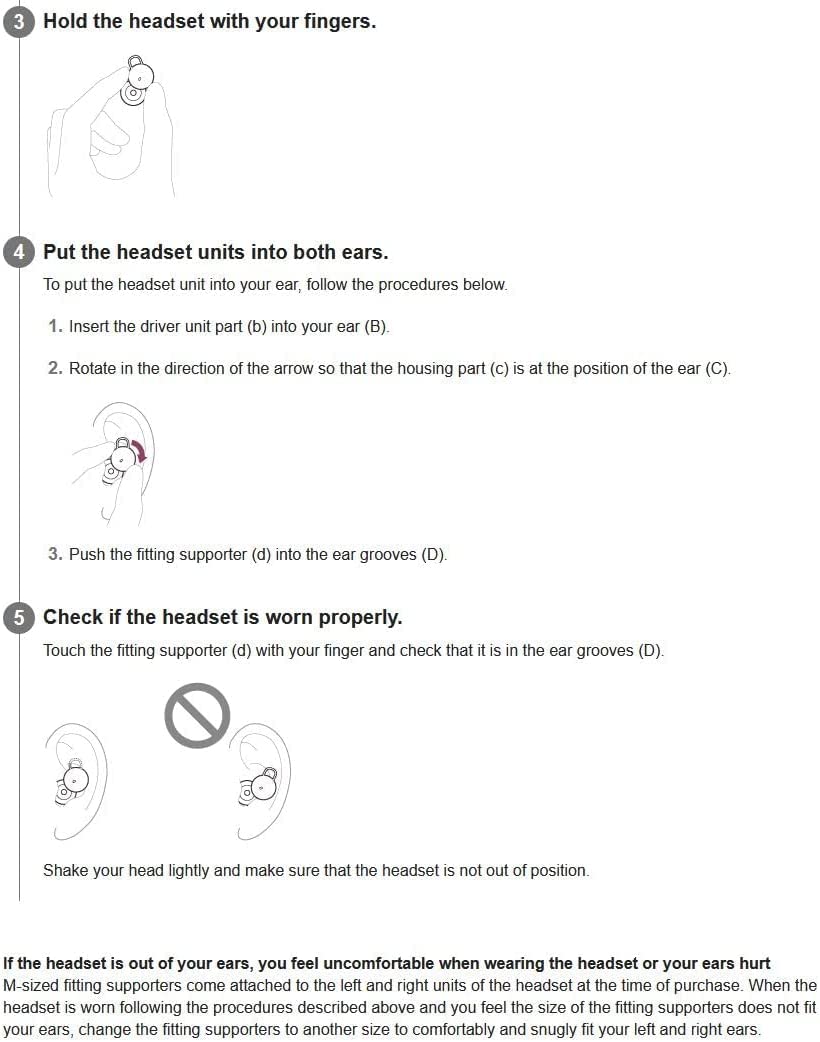 3 Hold the headset with your fingers.

4 Put the headset units into both ears.

To put the headset unit into your ear, follow the procedures below.

1. Insert the driver unit part (b) into your ear (B).

2. Rotate in the direction of the arrow so that the housing part (c) is at the position of the ear (C).

3. Push the fitting supporter (d) into the ear grooves (D).

5 Check if the headset is worn properly.

Touch the fitting supporter (d) with your finger and check that it is in the ear grooves (D).

Shake your head lightly and make sure that the headset is not out of position.

If the headset is out of your ears, you feel uncomfortable when wearing the headset or your ears hurt
M-sized fitting supporters come attached to the left and right units of the headset at the time of purchase. When the headset is worn following the procedures described above and you feel the size of the fitting supporters does not fit your ears, change the fitting supporters to another size to comfortably and snugly fit your left and right ears.