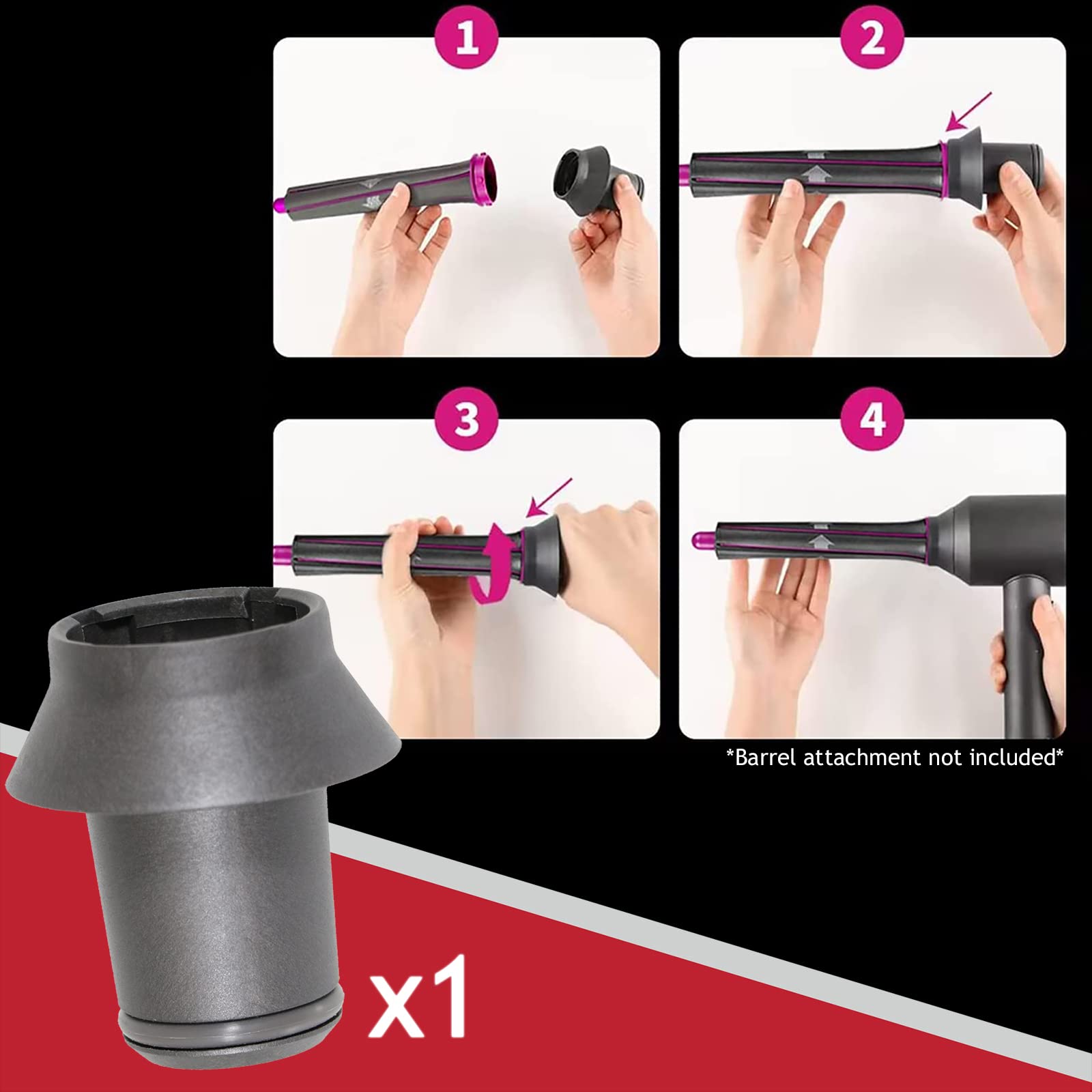 1

2

3

4

*Barrel attachment not included*

x1