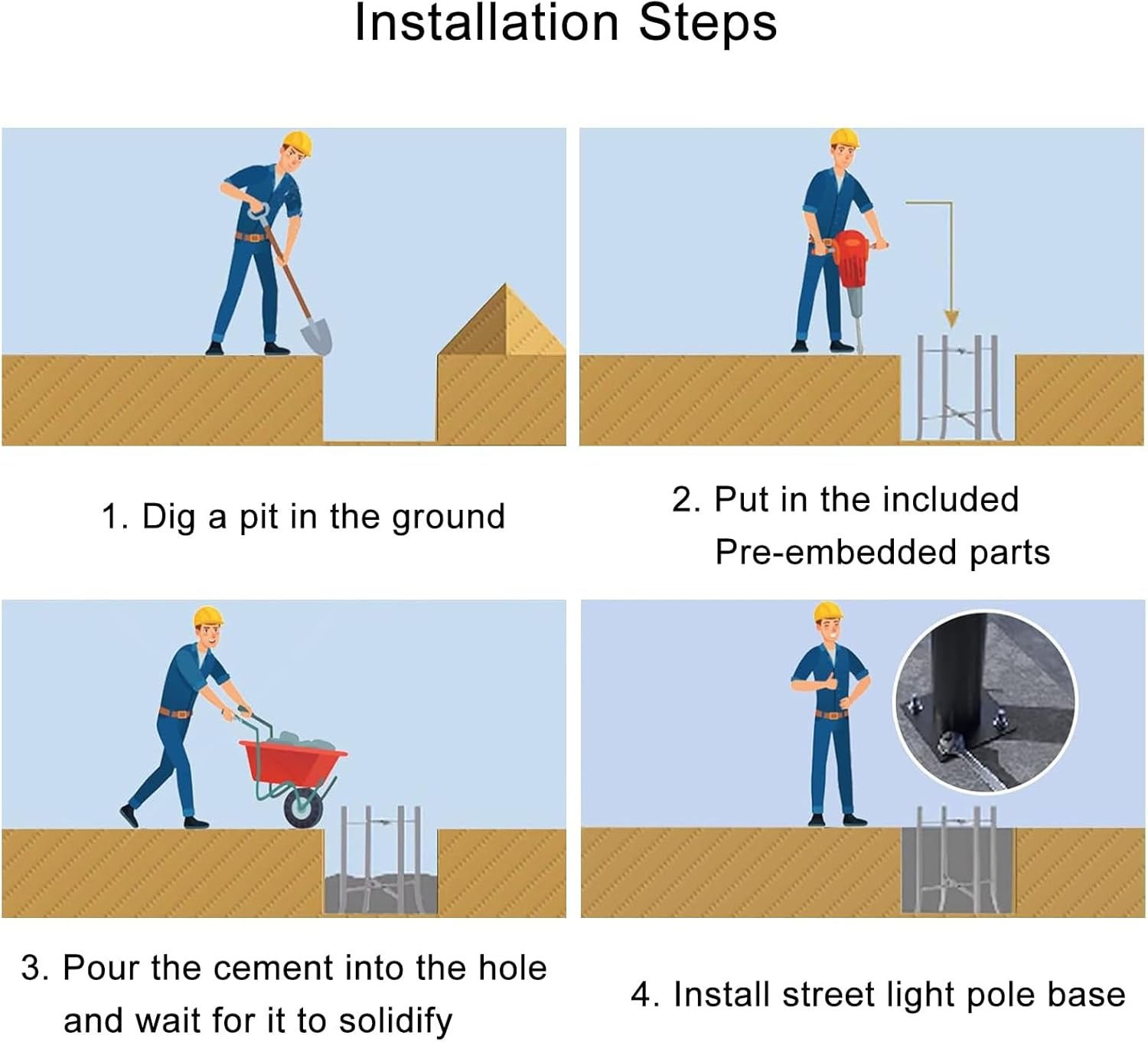 Installation Steps

1. Dig a pit in the ground

2. Put in the included Pre-embedded parts

3. Pour the cement into the hole and wait for it to solidify

4. Install street light pole base