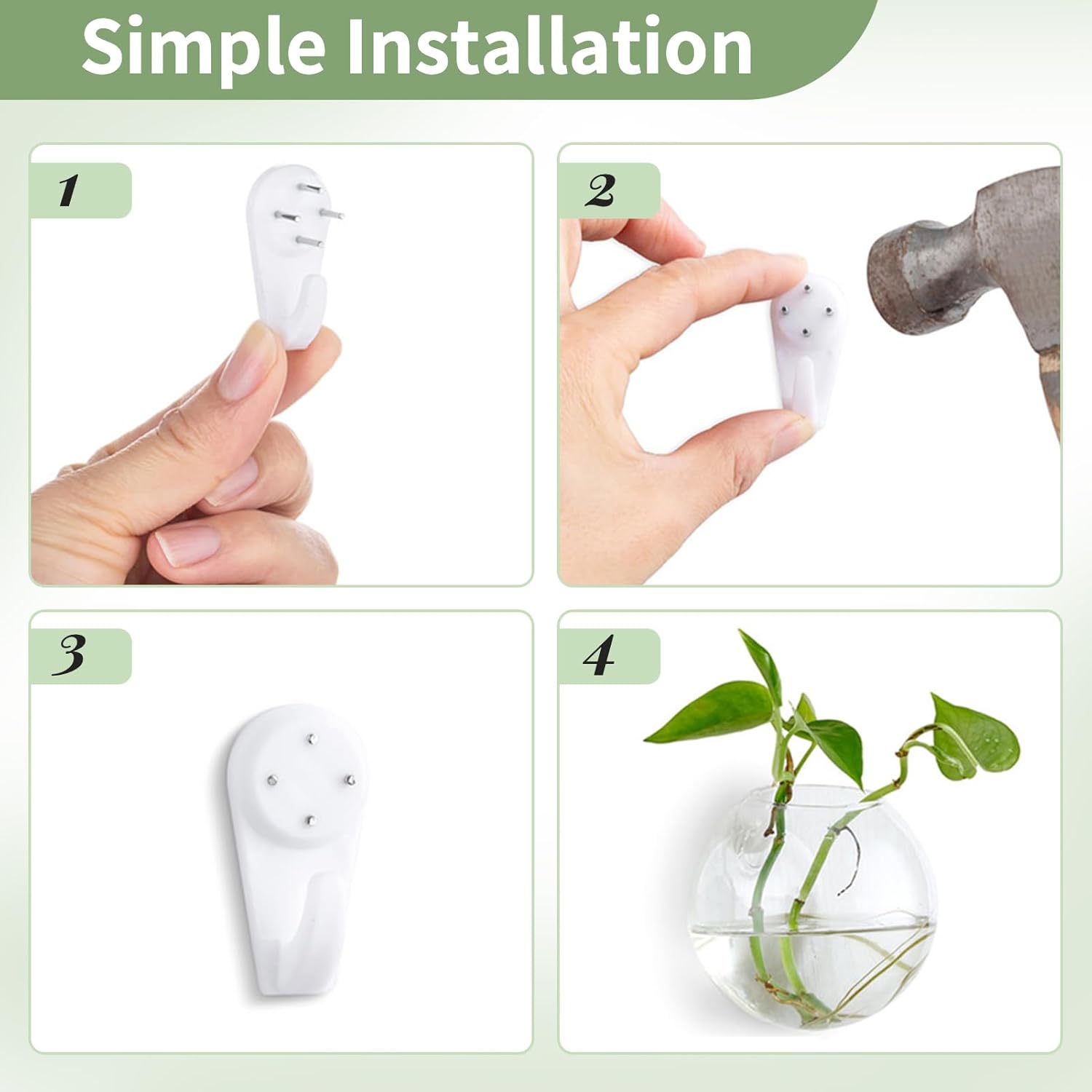 Simple Installation

1

2

3

4