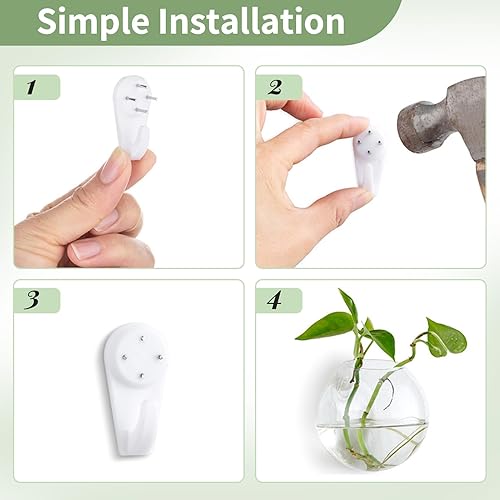 Simple Installation

1

2

3

4