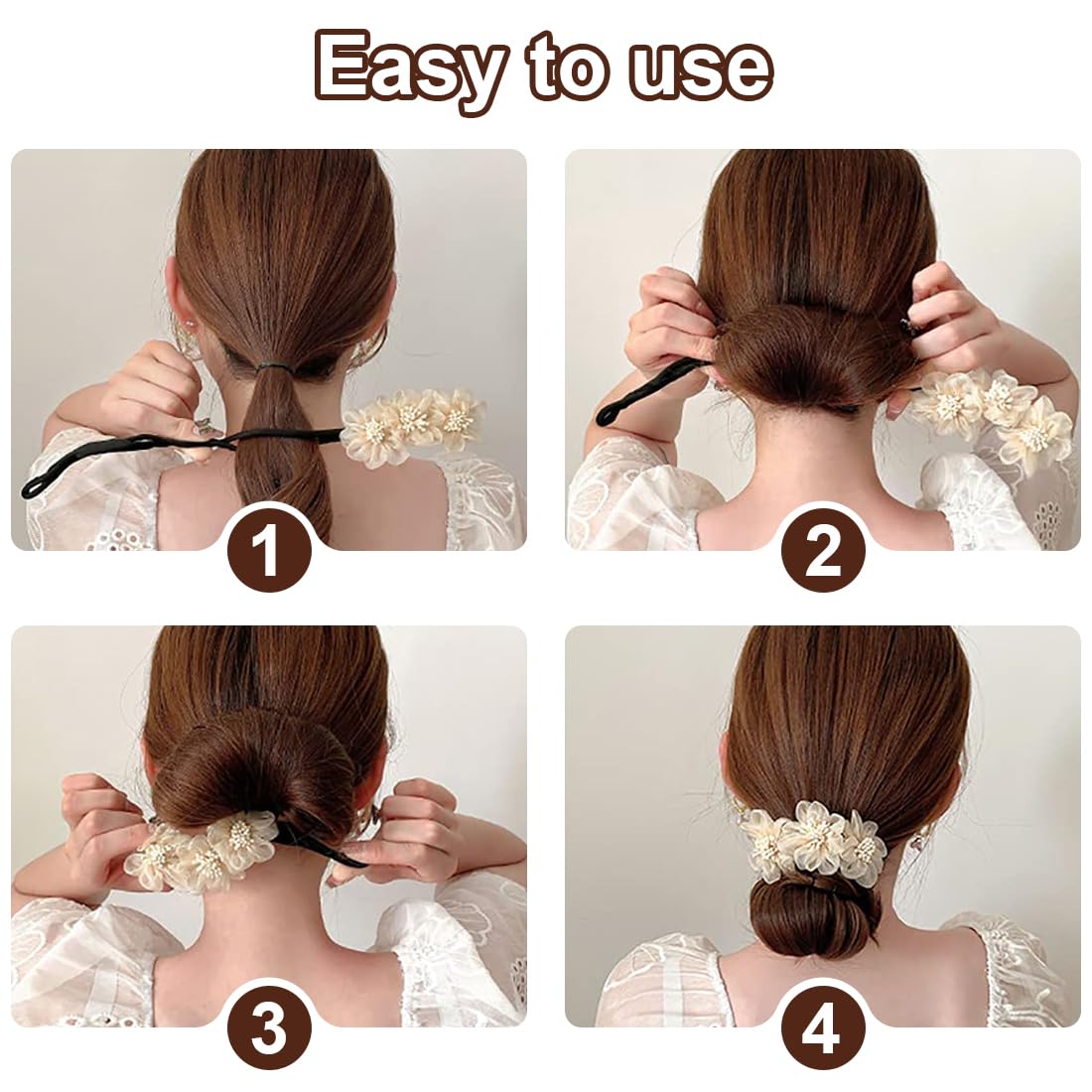 Easy to use

1

2

3

4