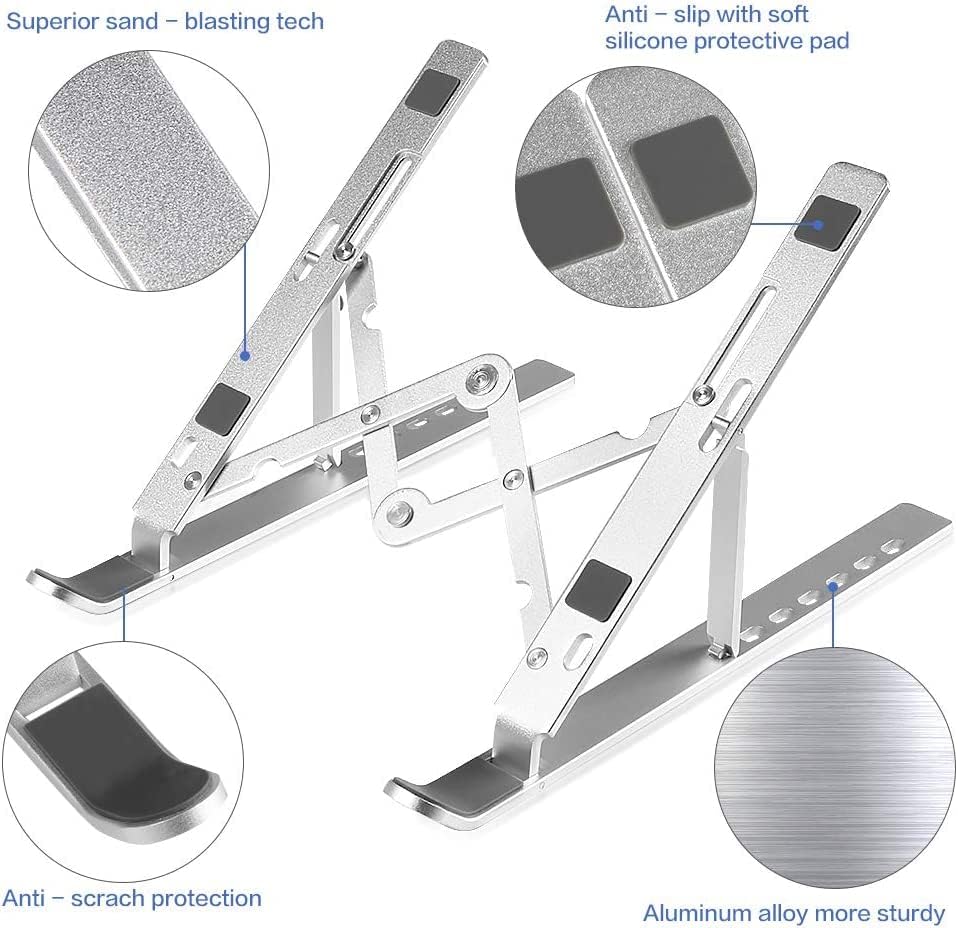 Superior sand – blasting tech

Anti – slip with soft silicone protective pad

Anti – scrach protection

Aluminum alloy more sturdy