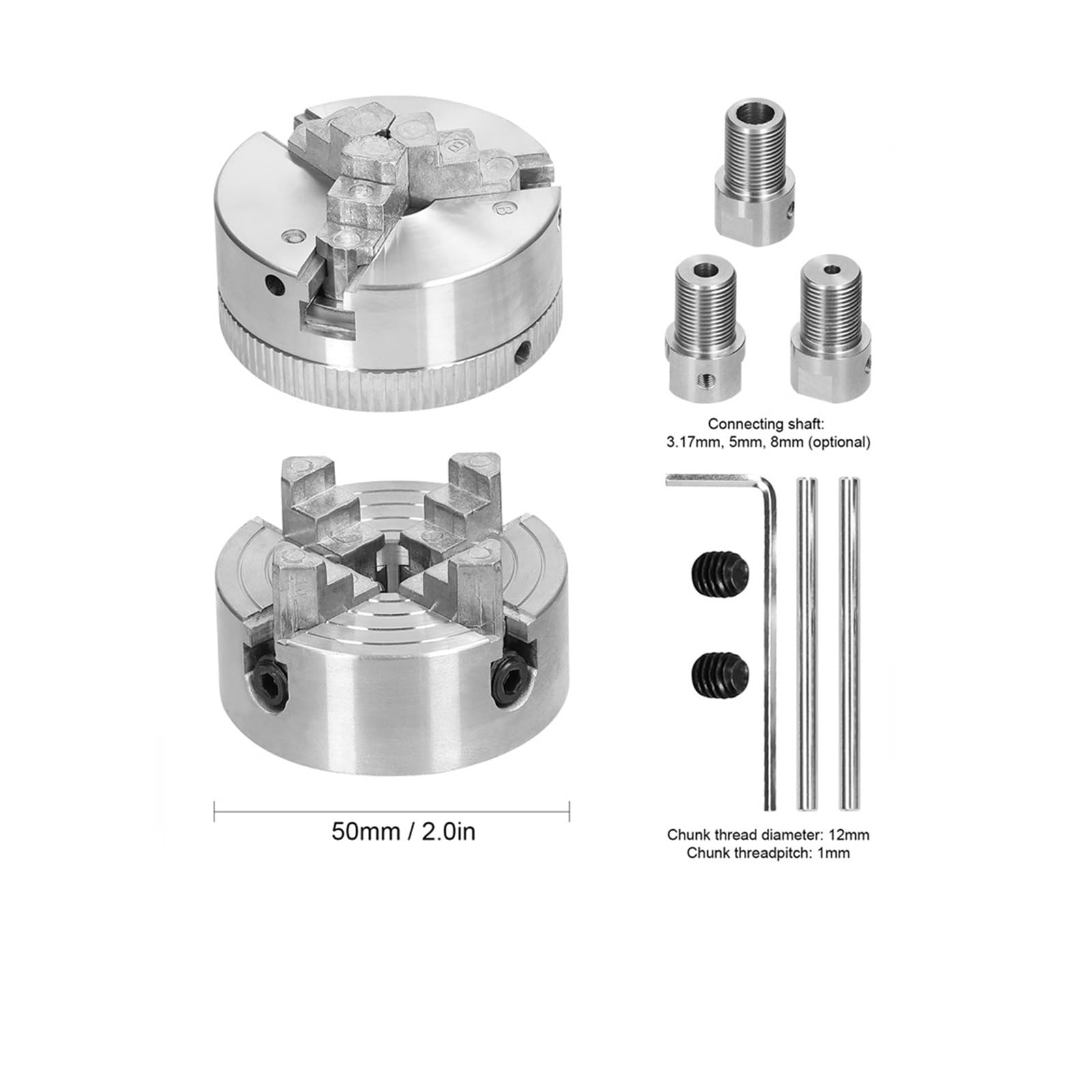 Connecting shaft:
3.17mm, 5mm, 8mm (optional)

50mm / 2.0in

Chunk thread diameter: 12mm
Chunk threadpitch: 1mm