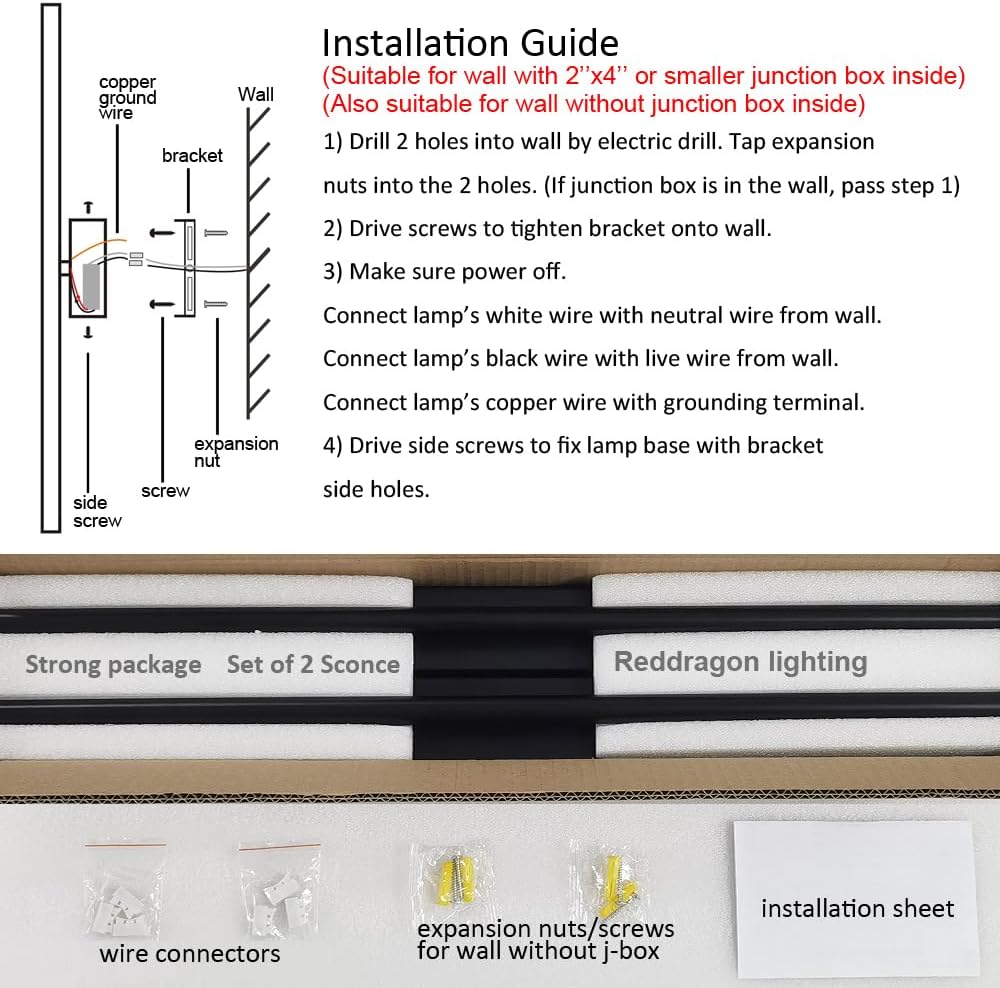 copper ground wire

Wall

bracket

expansion nut

screw

side screw

Installation Guide
(Suitable for wall with 2''x4'' or smaller junction box inside)
(Also suitable for wall without junction box inside)

1) Drill 2 holes into wall by electric drill. Tap expansion nuts into the 2 holes. (If junction box is in the wall, pass step 1)

2) Drive screws to tighten bracket onto wall.

3) Make sure power off.

Connect lamp's white wire with neutral wire from wall.

Connect lamp's black wire with live wire from wall.

Connect lamp's copper wire with grounding terminal.

4) Drive side screws to fix lamp base with bracket side holes.

Strong package Set of 2 Sconce

Reddragon lighting

wire connectors

expansion nuts/screws for wall without j-box

installation sheet