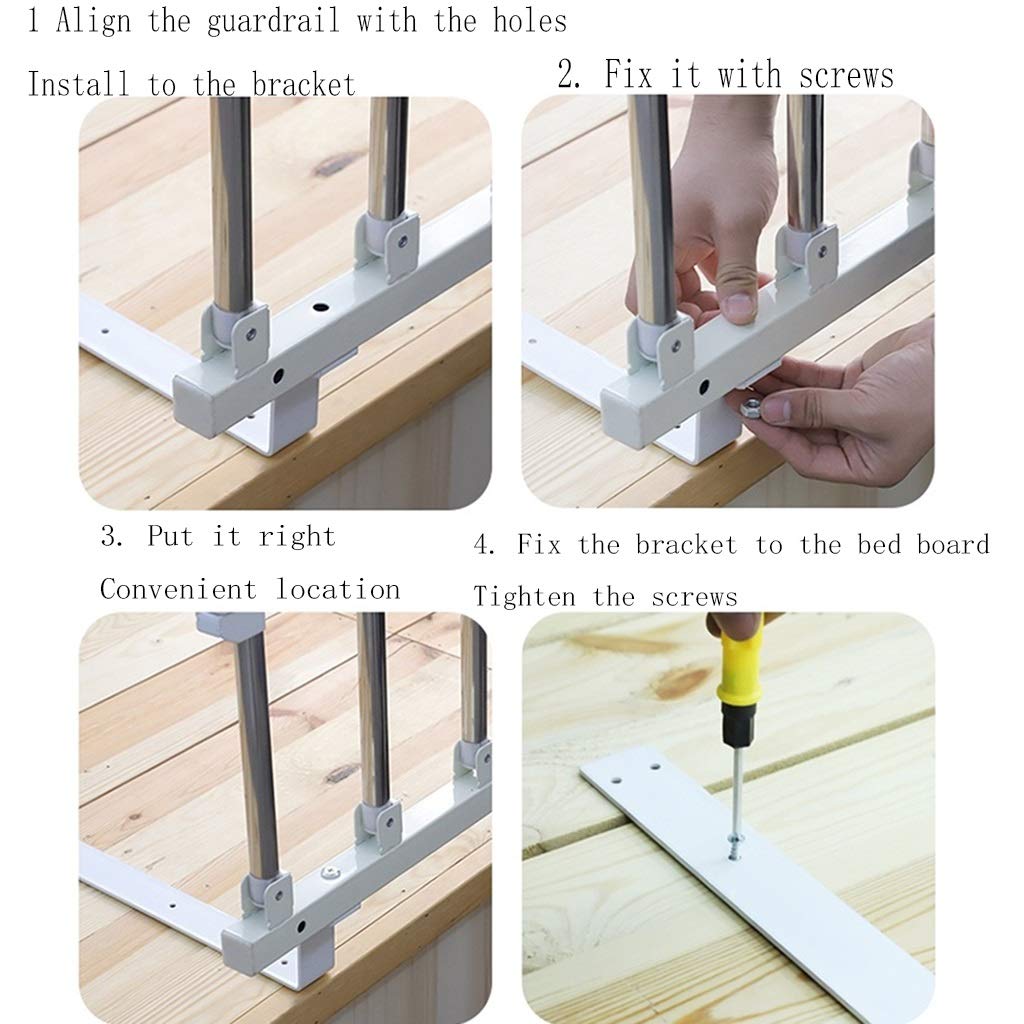 1 Align the guardrail with the holes

Install to the bracket

2. Fix it with screws

3. Put it right

Convenient location

4. Fix the bracket to the bed board

Tighten the screws