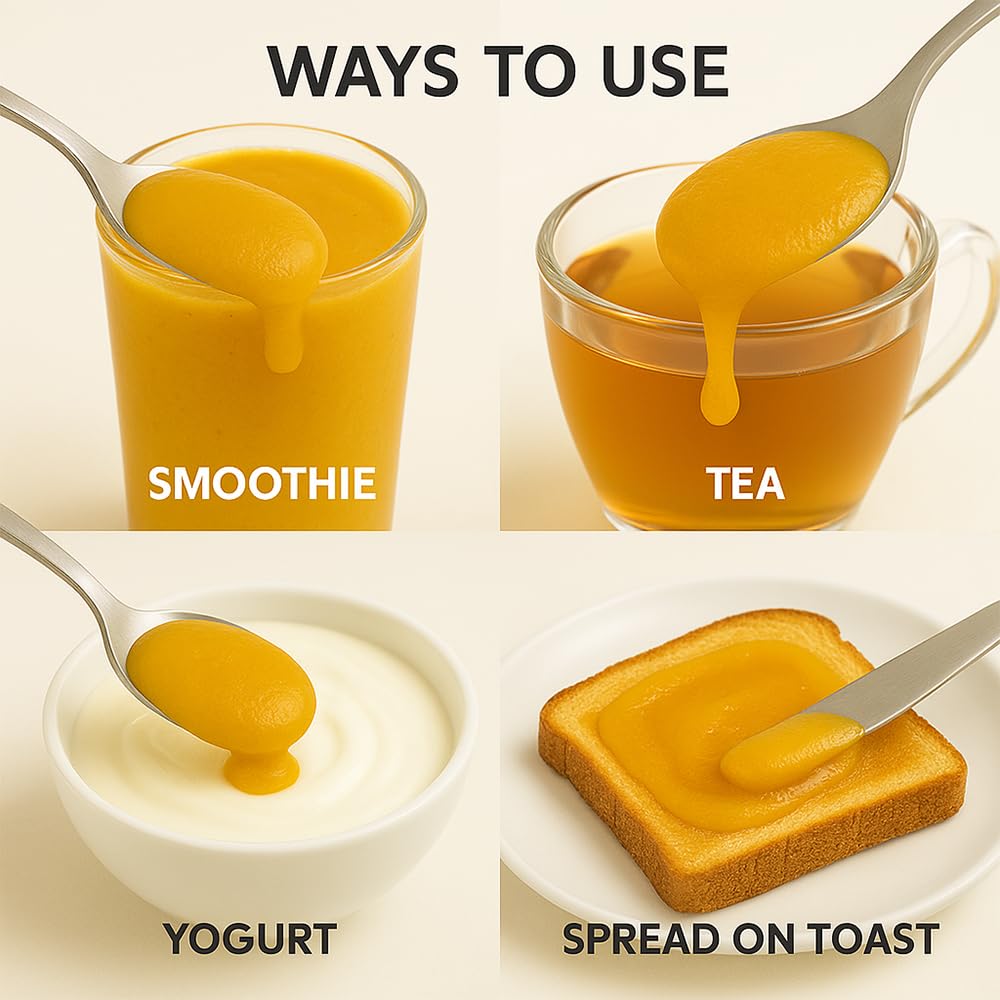 WAYS TO USE

SMOOTHIE

TEA

YOGURT

SPREAD ON TOAST