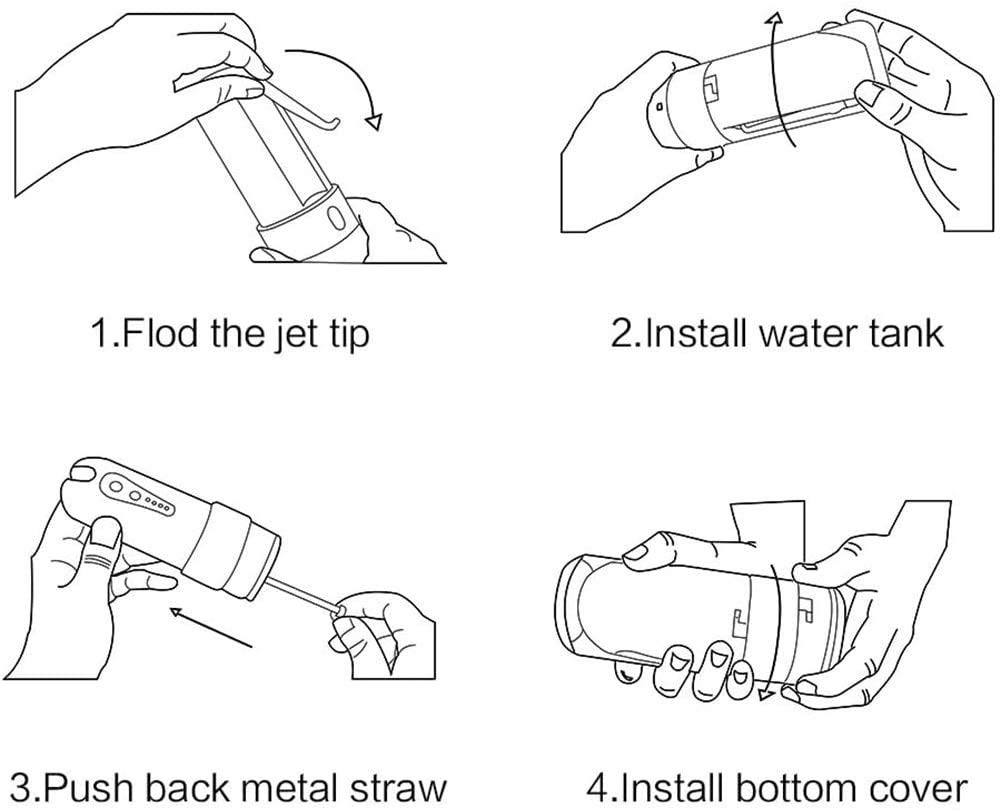 1.Flod the jet tip

2.Install water tank

3.Push back metal straw

4.Install bottom cover