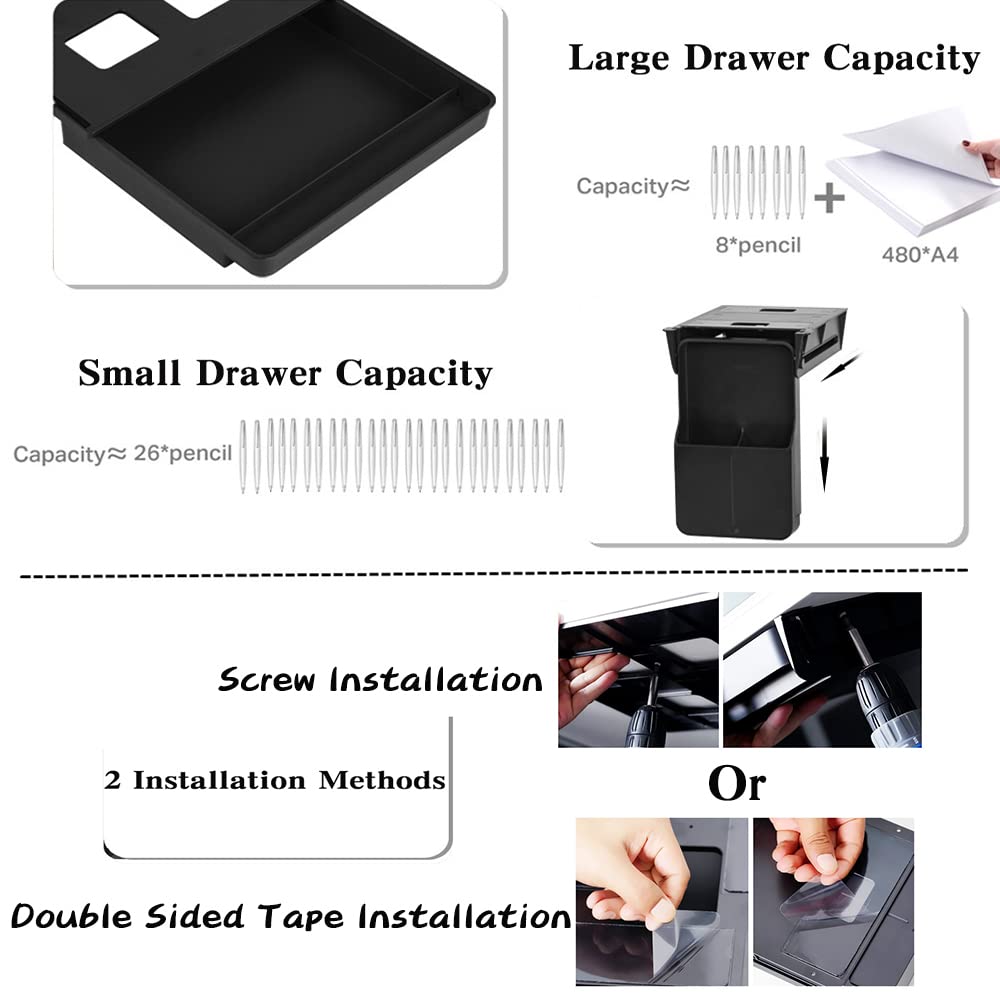 Large Drawer Capacity

Capacity≈

8*pencil

480*A4

Small Drawer Capacity

Capacity≈ 26*pencil

Screw Installation

2 Installation Methods

Or

Double Sided Tape Installation