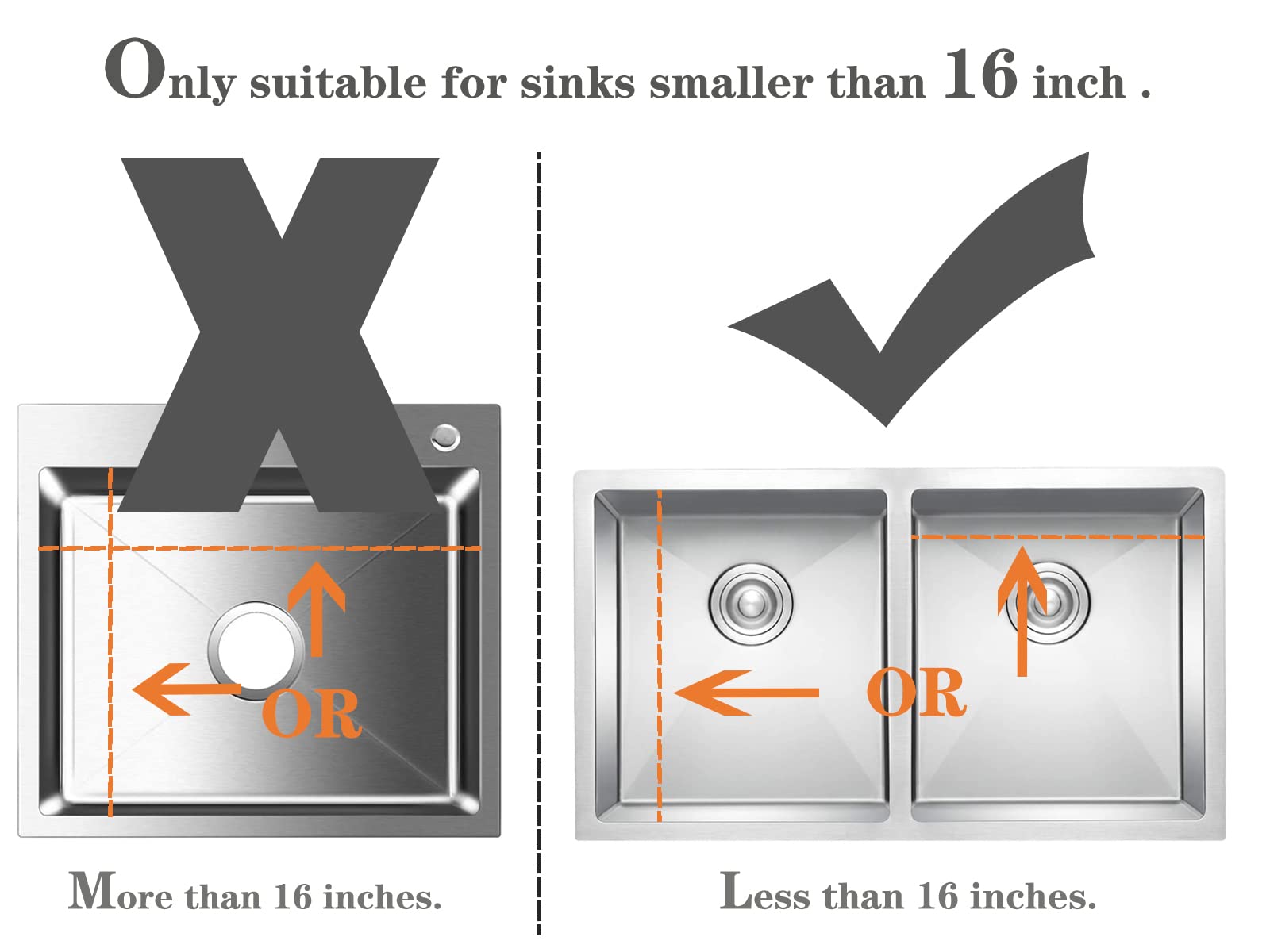 Only suitable for sinks smaller than 16 inch .

OR

More than 16 inches.

OR

Less than 16 inches.