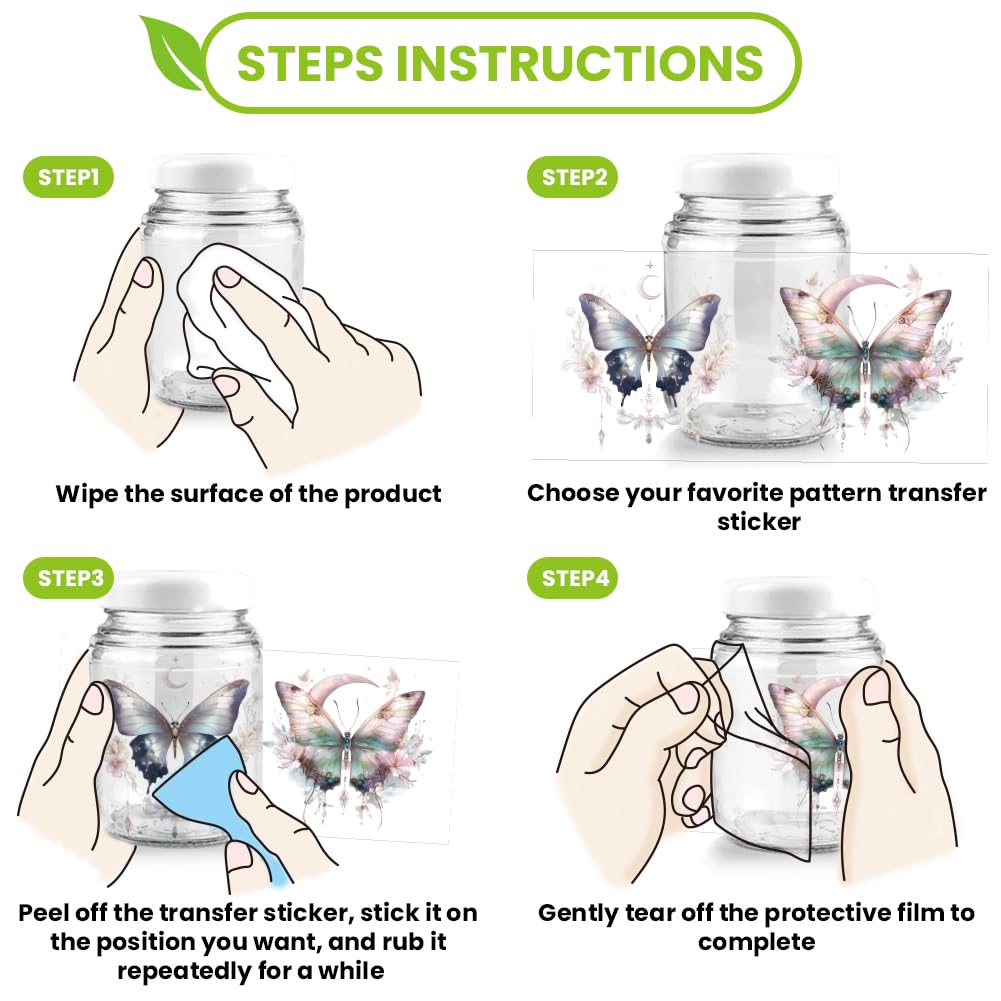 STEPS INSTRUCTIONS

STEP1

Wipe the surface of the product

STEP2

Choose your favorite pattern transfer sticker

STEP3

Peel off the transfer sticker, stick it on the position you want, and rub it repeatedly for a while

STEP4

Gently tear off the protective film to complete