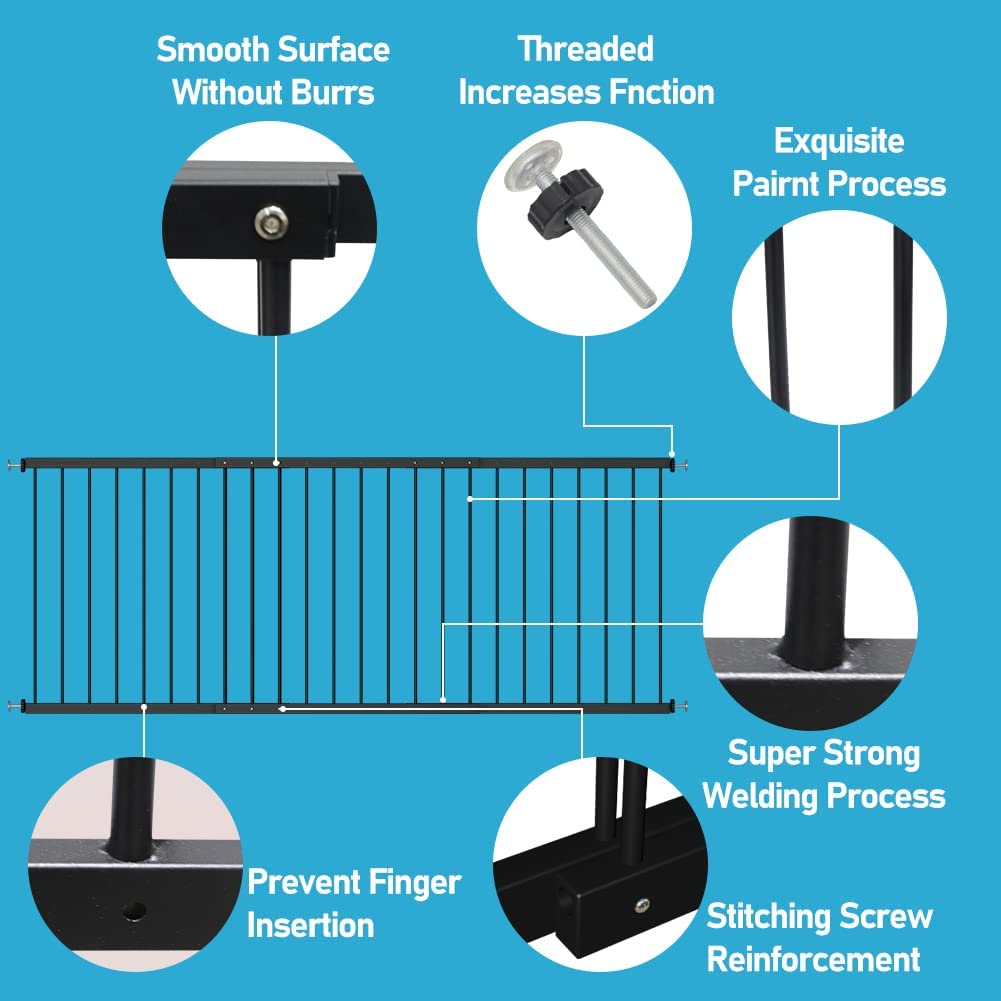 Smooth Surface Without Burrs

Threaded Increases Fnction

Exquisite Pairnt Process

Super Strong Welding Process

Prevent Finger Insertion

Stitching Screw Reinforcement