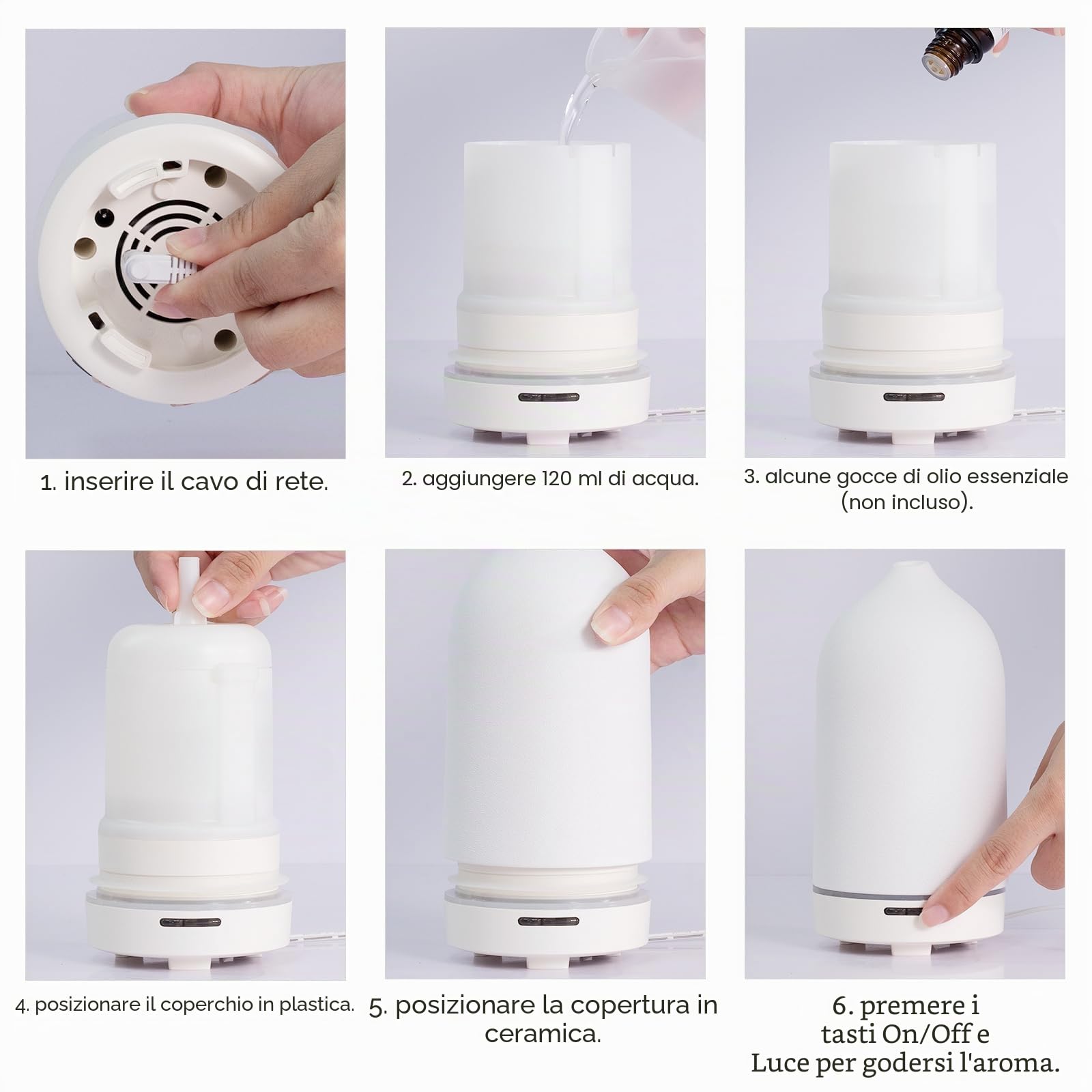 1. inserire il cavo di rete.

2. aggiungere 120 ml di acqua.

3. alcune gocce di olio essenziale (non incluso).

4. posizionare il coperchio in plastica.

5. posizionare la copertura in ceramica.

6. premere i tasti On/Off e Luce per godersi l'aroma.