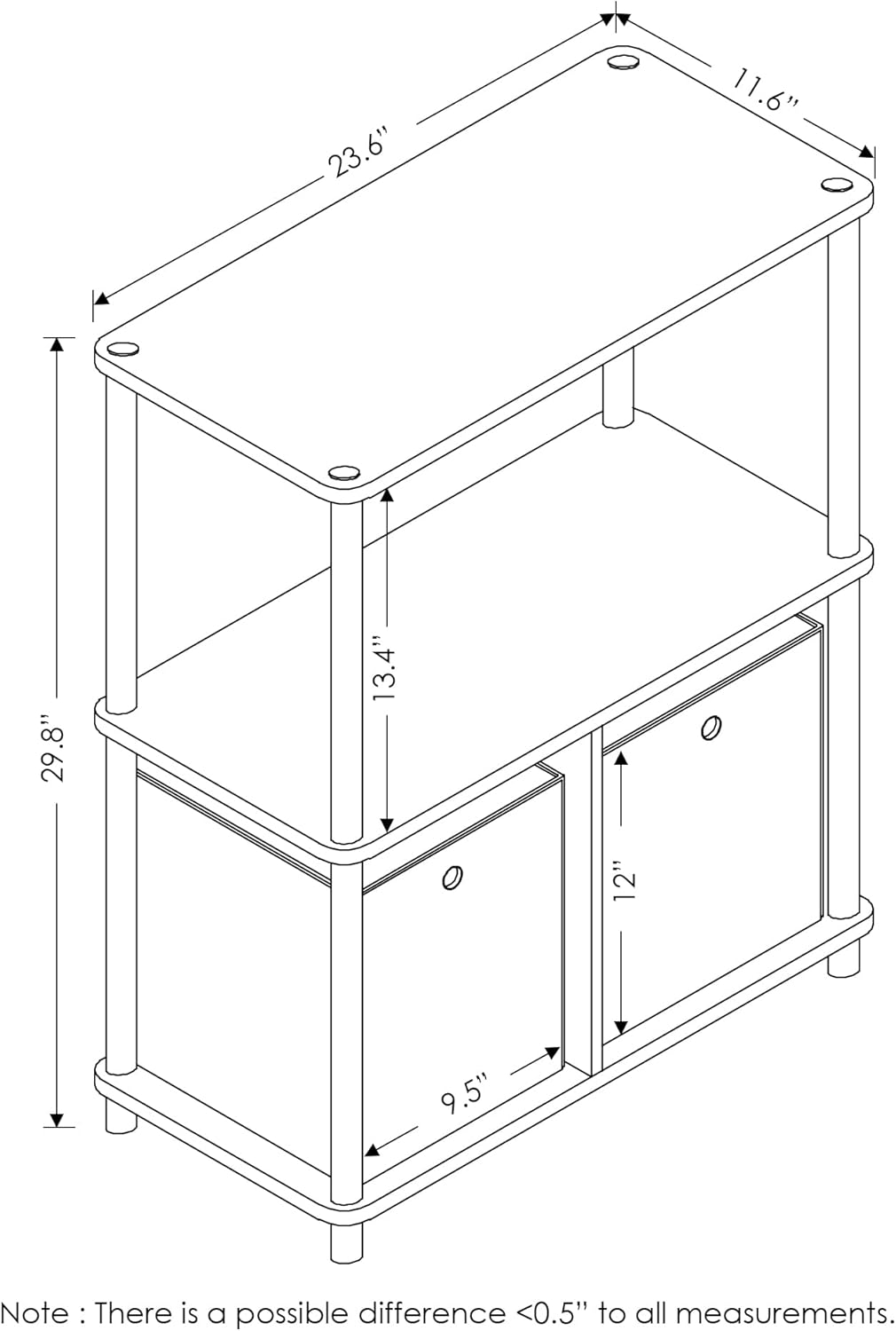 23.6"

11.6"

29.8"

13.4"

12"

9.5"

Note : There is a possible difference <0.5" to all measurements.