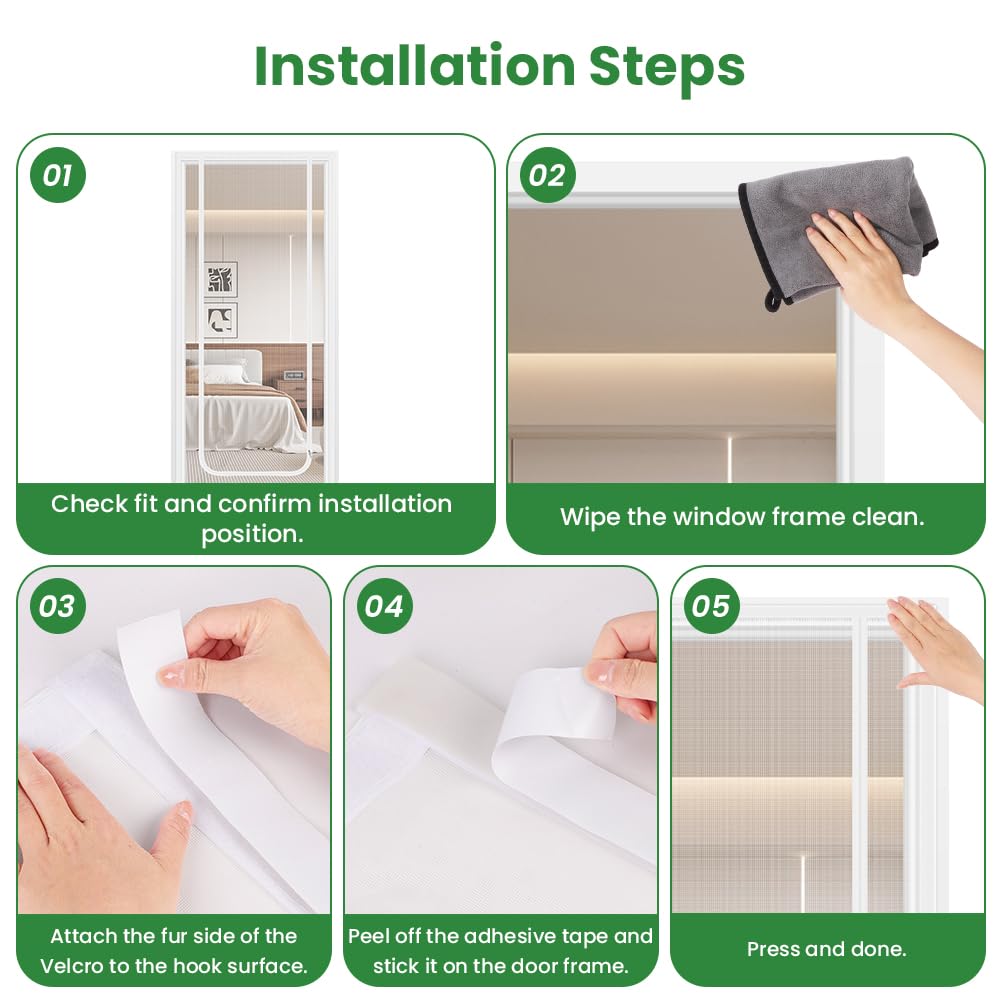 Installation Steps

01

Check fit and confirm installation position.

02

Wipe the window frame clean.

03

Attach the fur side of the Velcro to the hook surface.

04

Peel off the adhesive tape and stick it on the door frame.

05

Press and done.