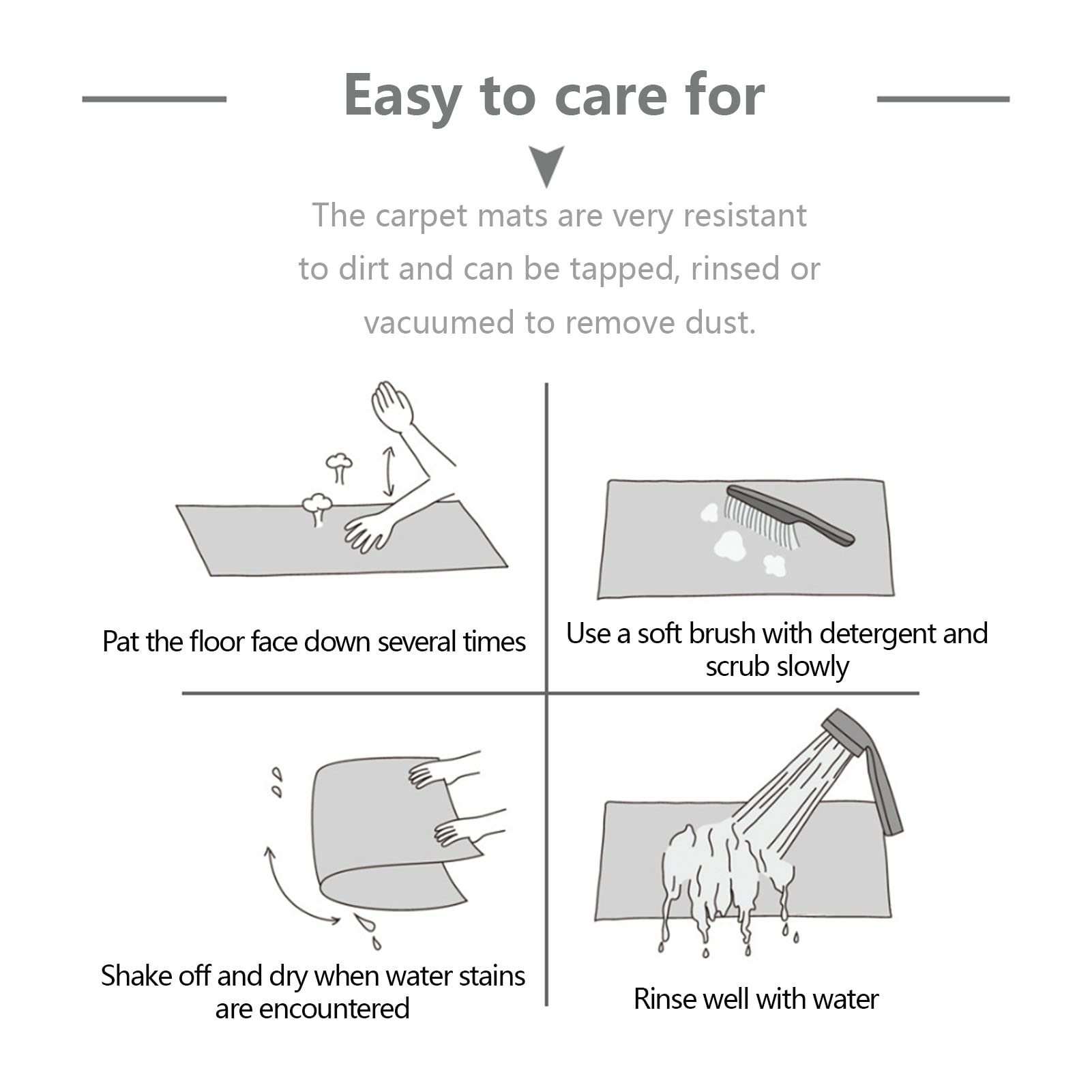 Easy to care for

The carpet mats are very resistant to dirt and can be tapped, rinsed or vacuumed to remove dust.

Pat the floor face down several times

Use a soft brush with detergent and scrub slowly

Shake off and dry when water stains are encountered

Rinse well with water