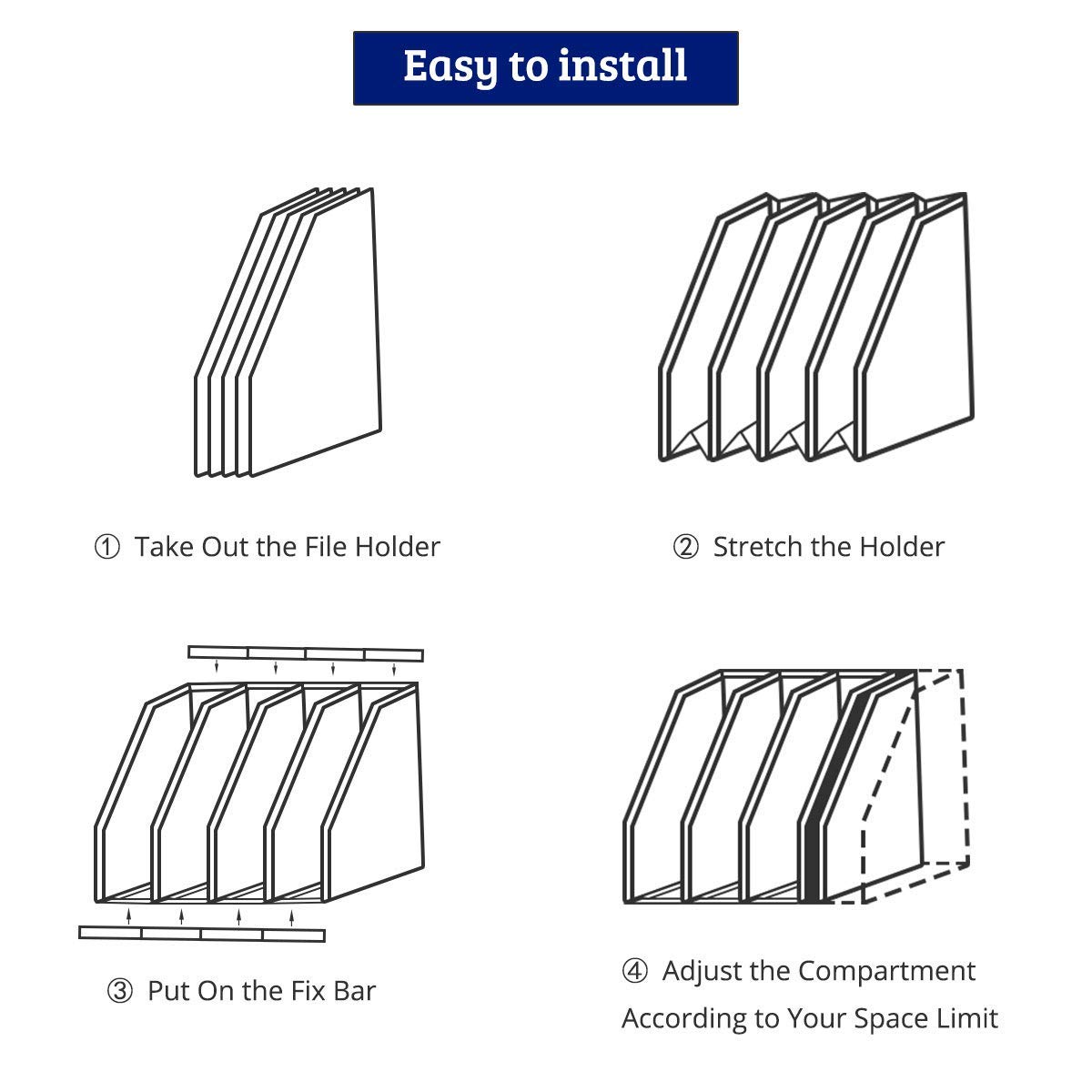 Easy to install

① Take Out the File Holder

② Stretch the Holder

③ Put On the Fix Bar

④ Adjust the Compartment According to Your Space Limit