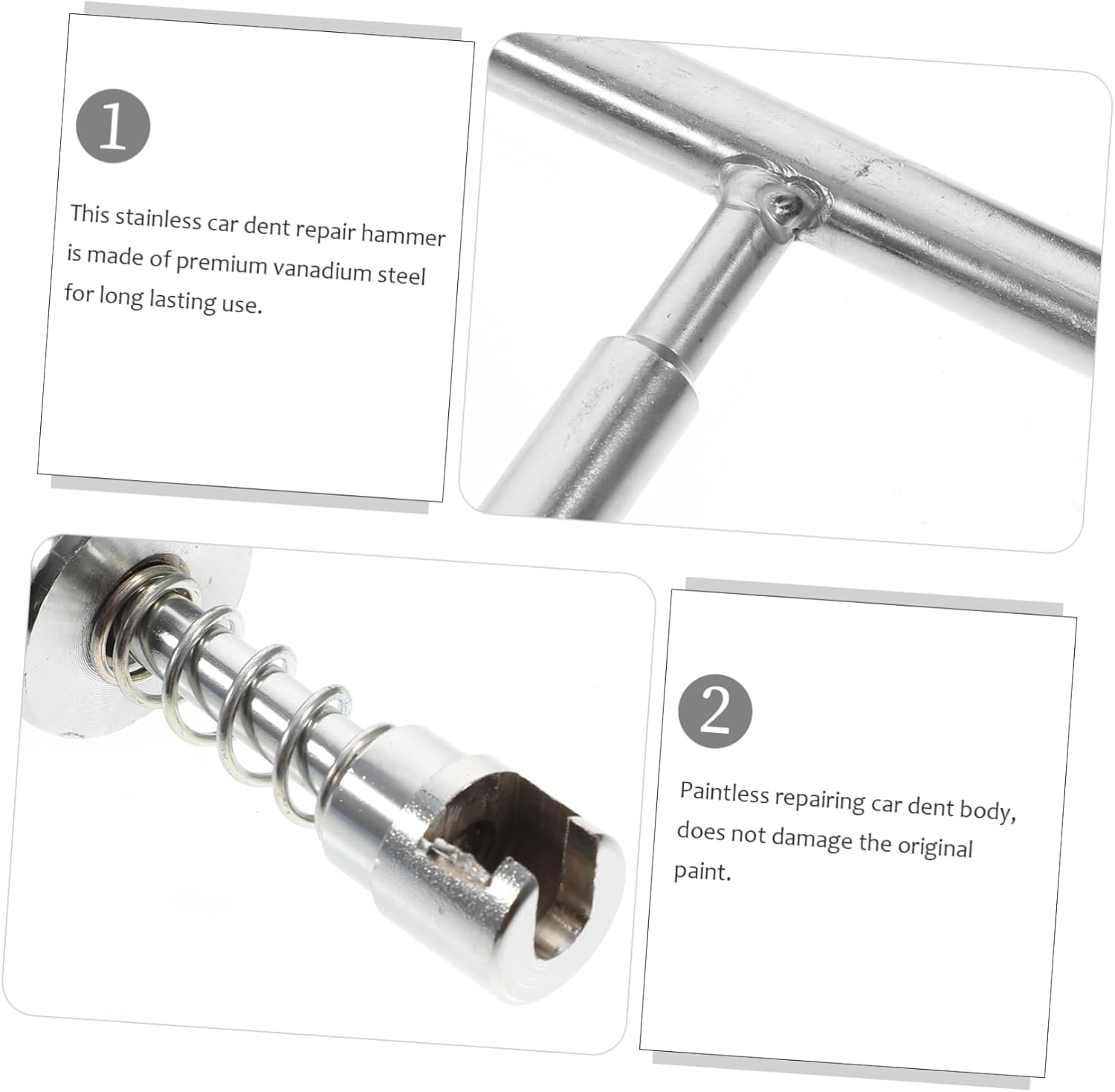 1

This stainless car dent repair hammer is made of premium vanadium steel for long lasting use.

2

Paintless repairing car dent body, does not damage the original paint.