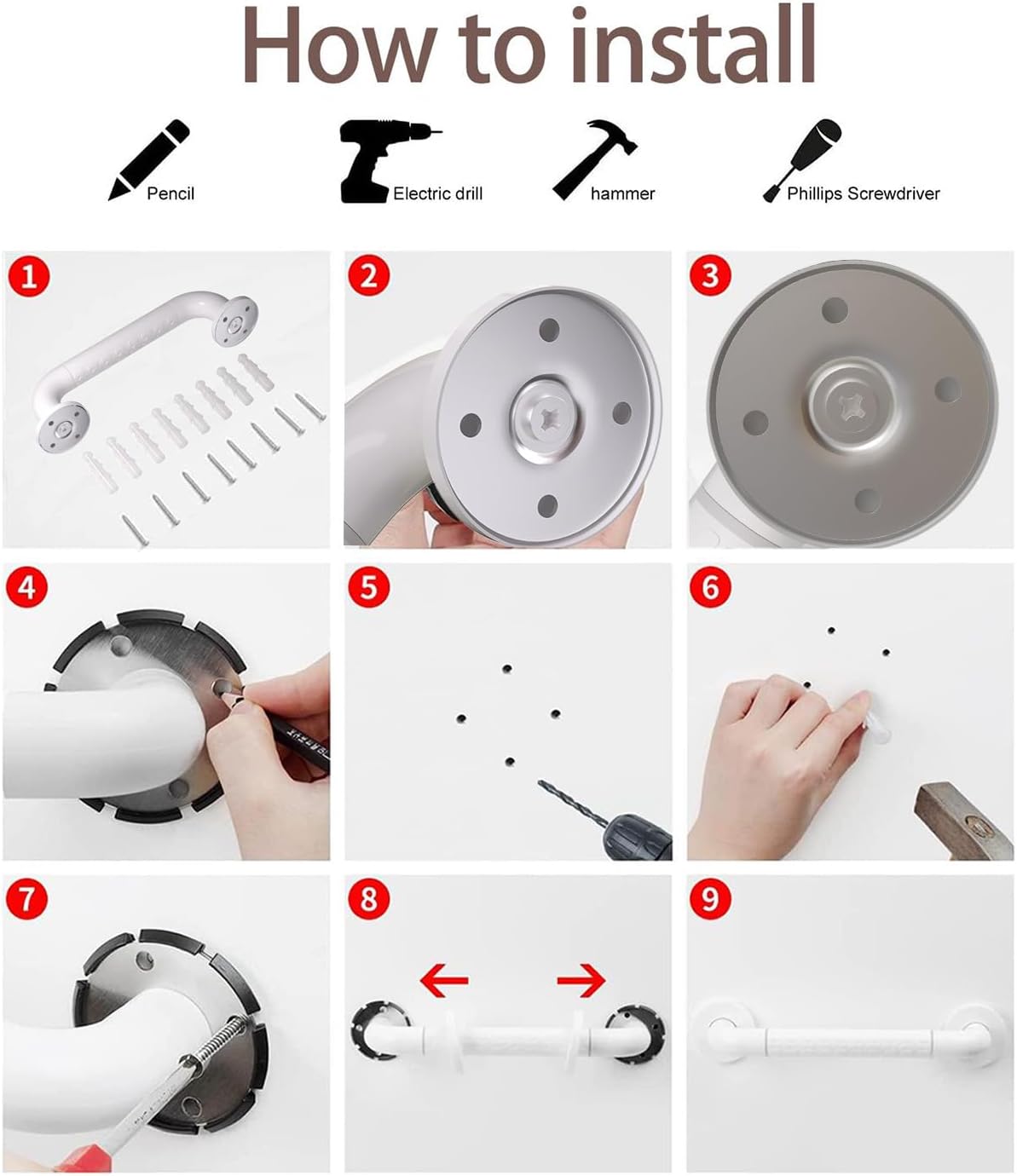 How to install

Pencil

Electric drill

hammer

Phillips Screwdriver

1

2

3

4

5

6

7

8

9