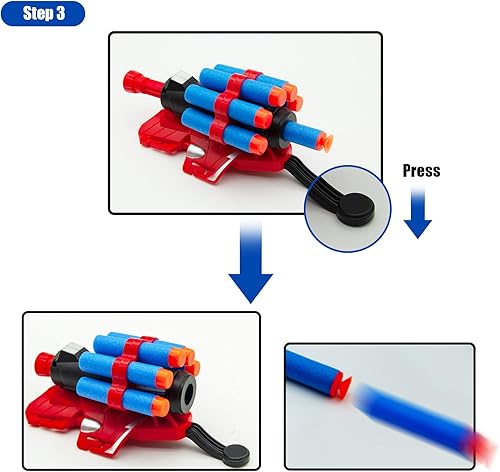 Step 3

Press