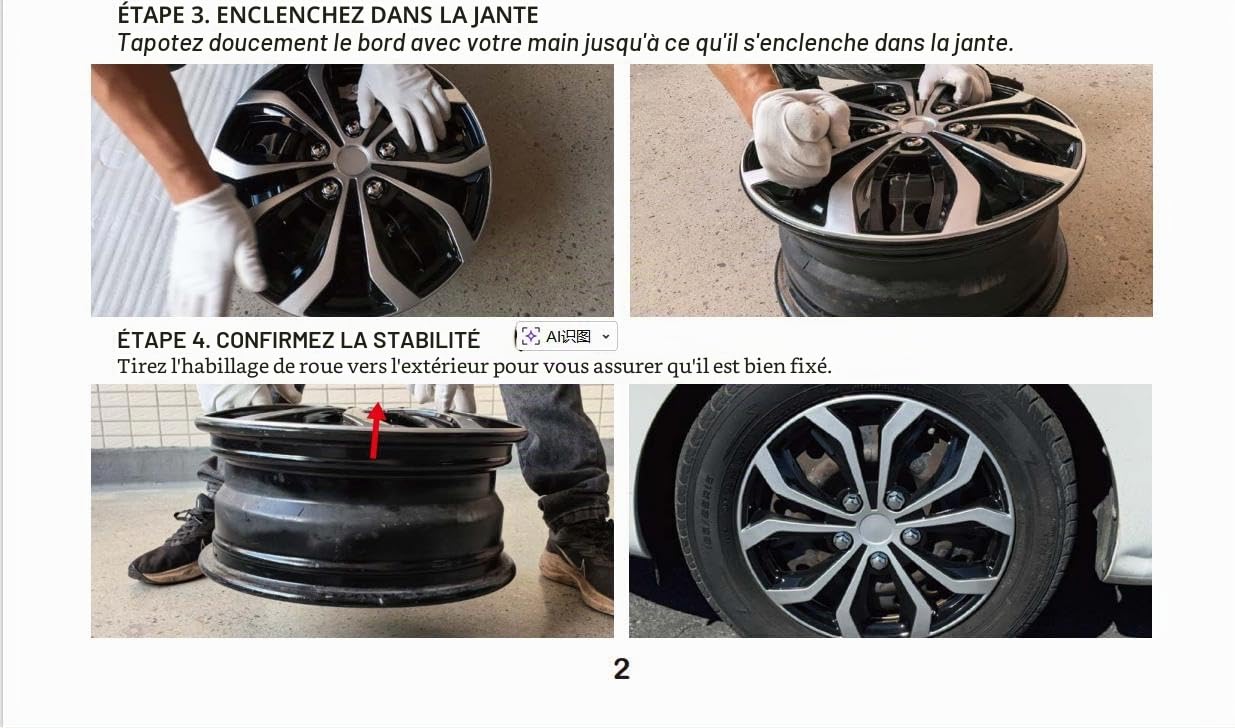 ÉTAPE 3. ENCLENCHEZ DANS LA JANTE
Tapotez doucement le bord avec votre main jusqu'à ce qu'il s'enclenche dans la jante.

ÉTAPE 4. CONFIRMEZ LA STABILITÉ
AI识图
Tirez l'habillage de roue vers l'extérieur pour vous assurer qu'il est bien fixé.

2