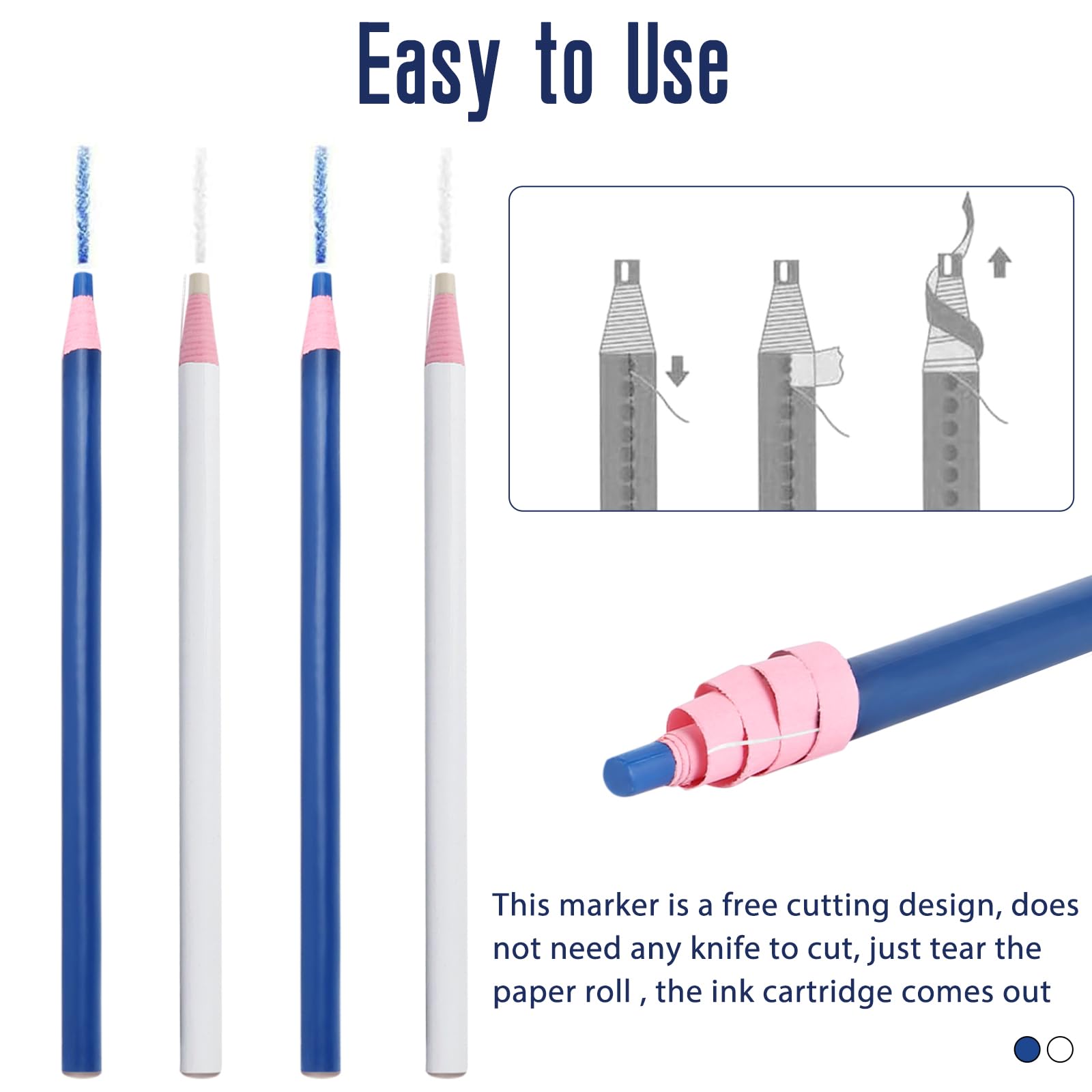 Easy to Use

This marker is a free cutting design, does not need any knife to cut, just tear the paper roll , the ink cartridge comes out