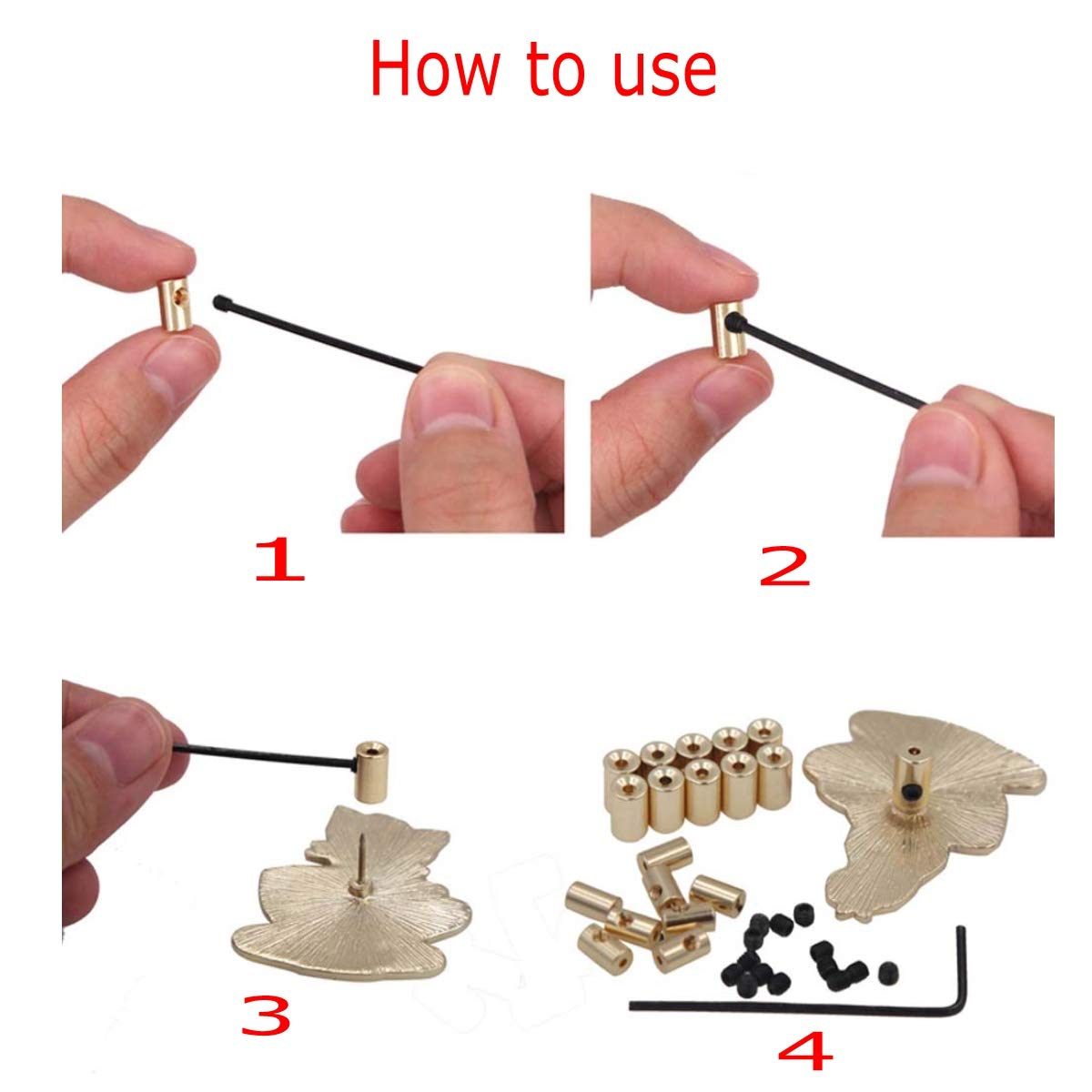 How to use

1

2

3

4