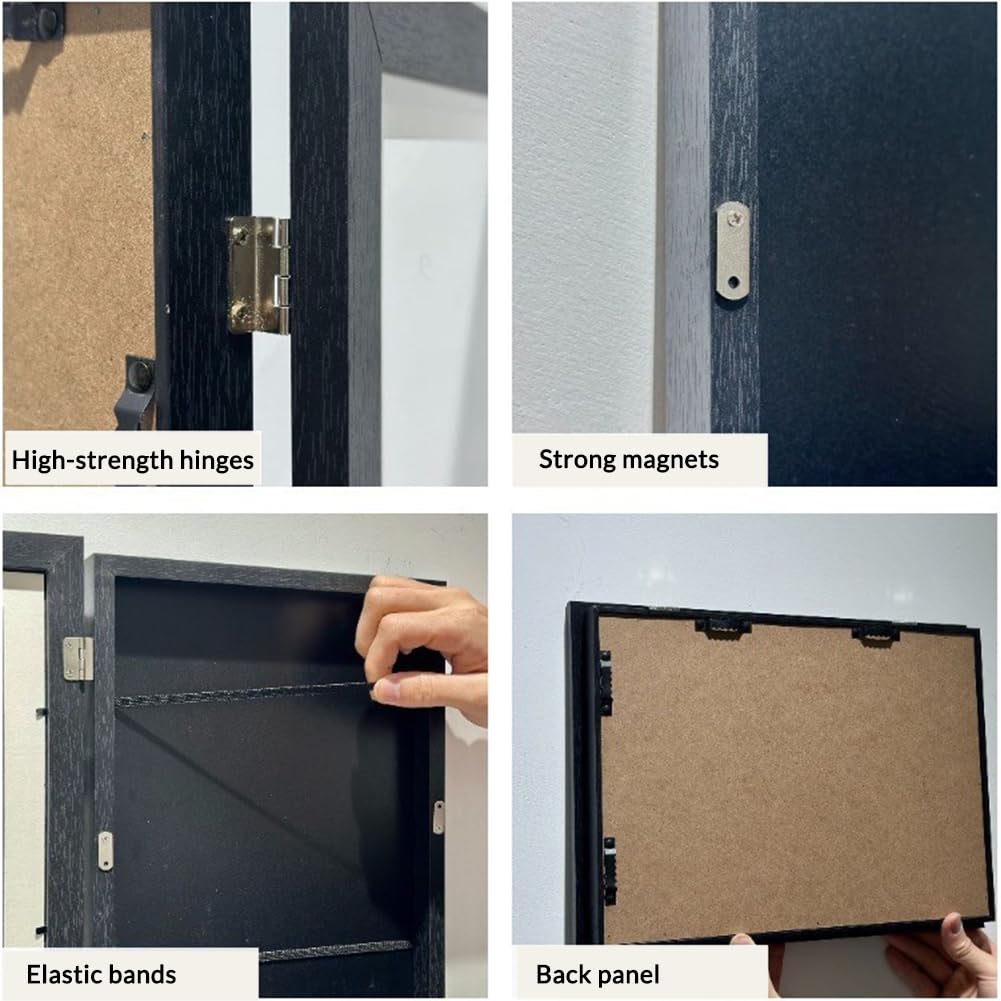 High-strength hinges

Strong magnets

Elastic bands

Back panel