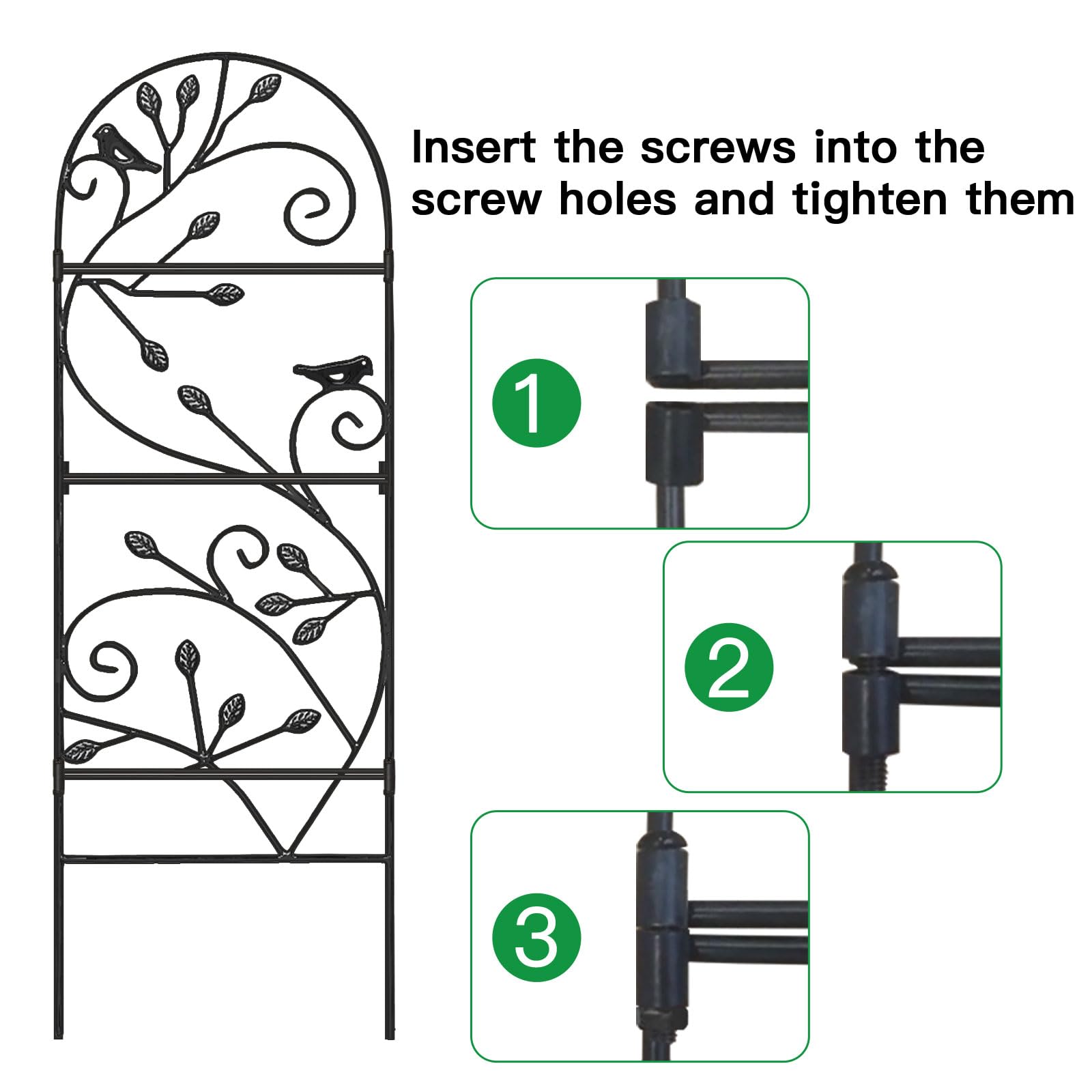 Insert the screws into the screw holes and tighten them

1

2

3