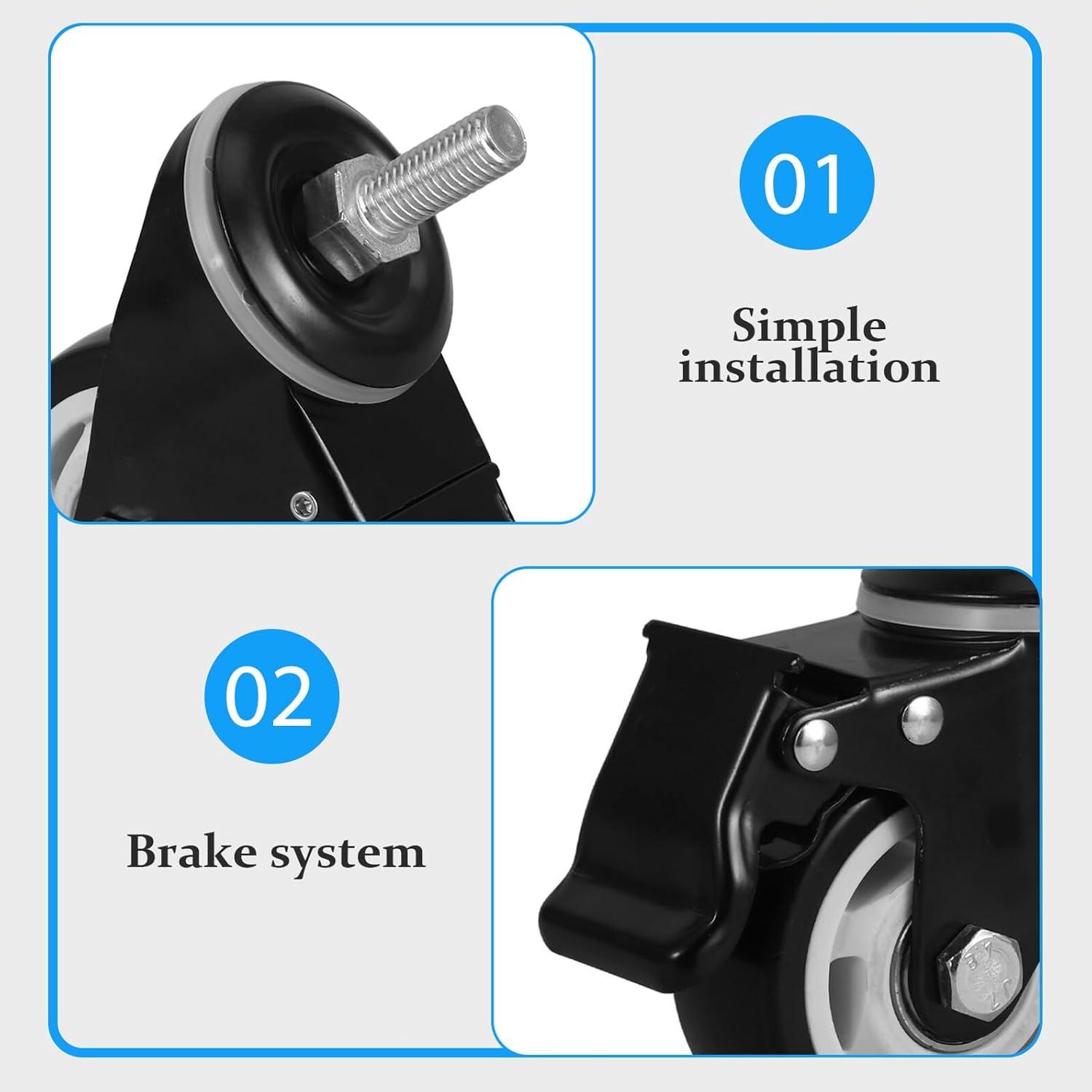 01

Simple installation

02

Brake system