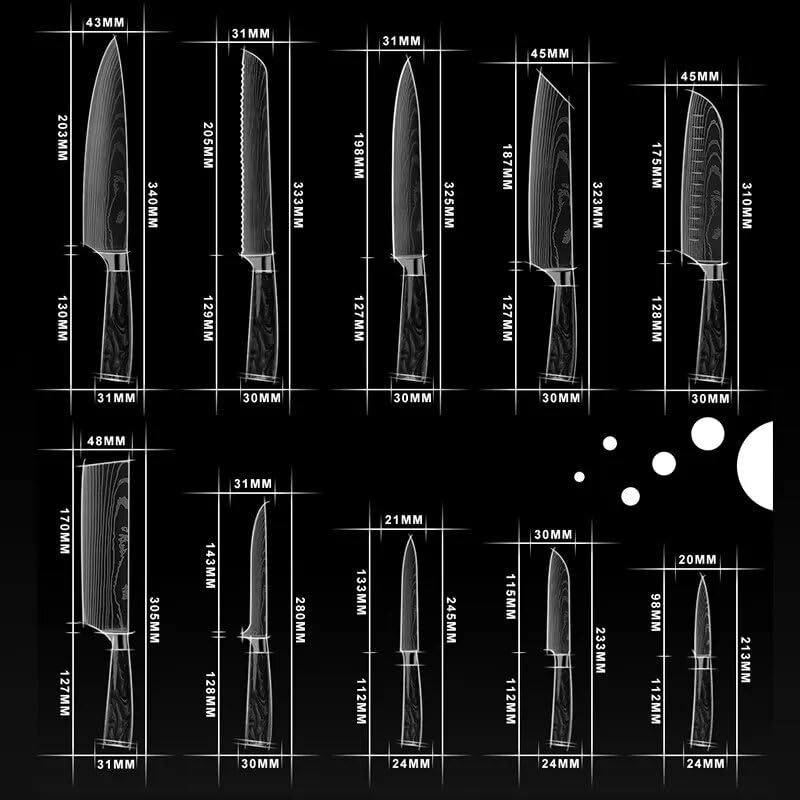 43MM
203MM
340MM
130MM
31MM

31MM
205MM
333MM
129MM
30MM

31MM
198MM
325MM
127MM
30MM

45MM
187MM
323MM
127MM
30MM

45MM
175MM
310MM
128MM
30MM

48MM
170MM
305MM
127MM
31MM

31MM
143MM
280MM
128MM
30MM

21MM
133MM
245MM
112MM
24MM

30MM
115MM
233MM
112MM
24MM

20MM
98MM
213MM
112MM
24MM