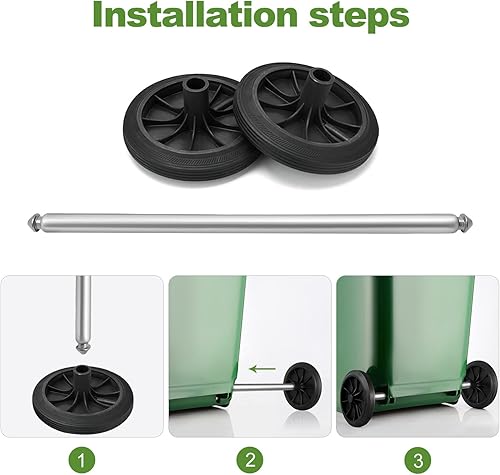 Installation steps

1

2

3