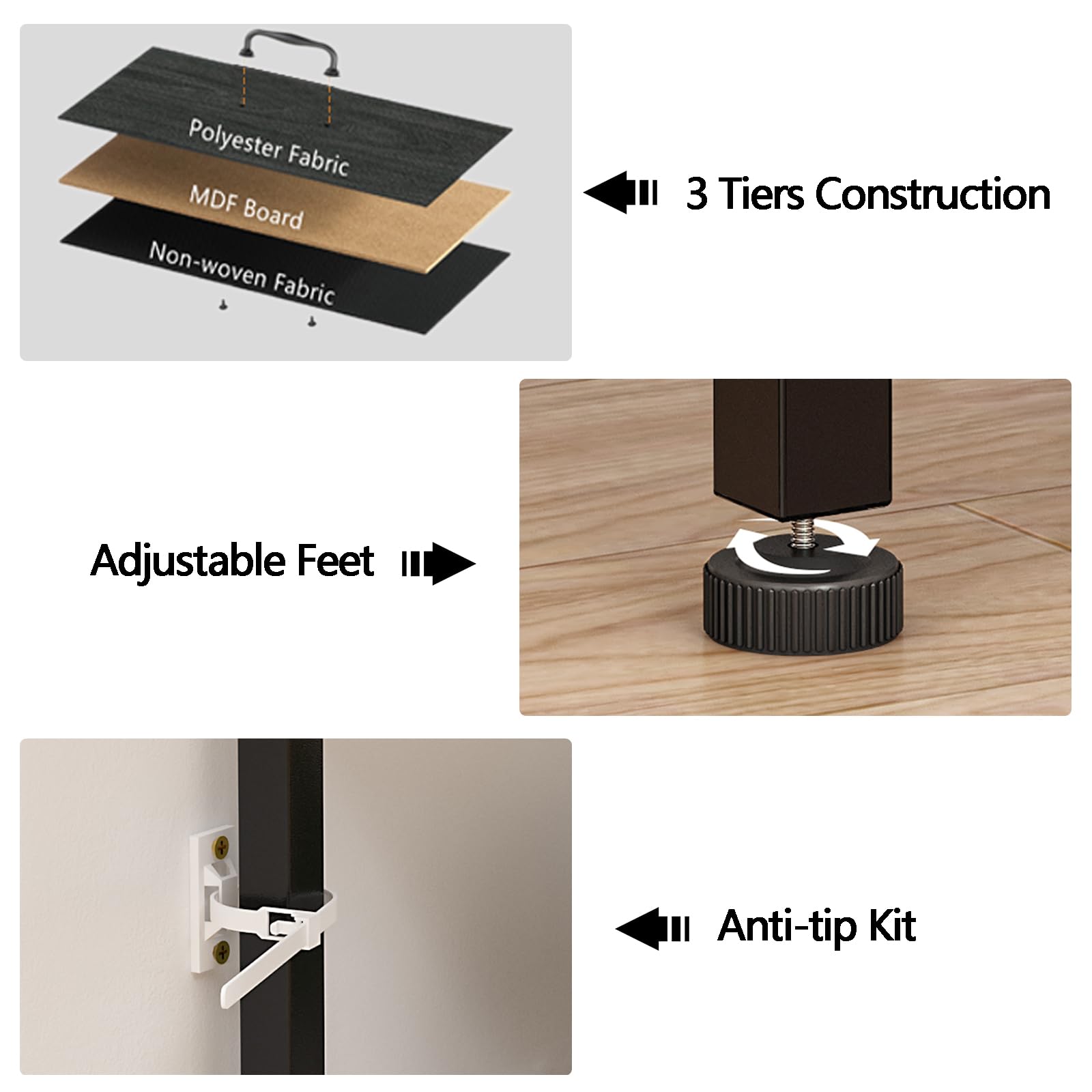 Polyester Fabric
MDF Board
Non-woven Fabric

3 Tiers Construction

Adjustable Feet

Anti-tip Kit