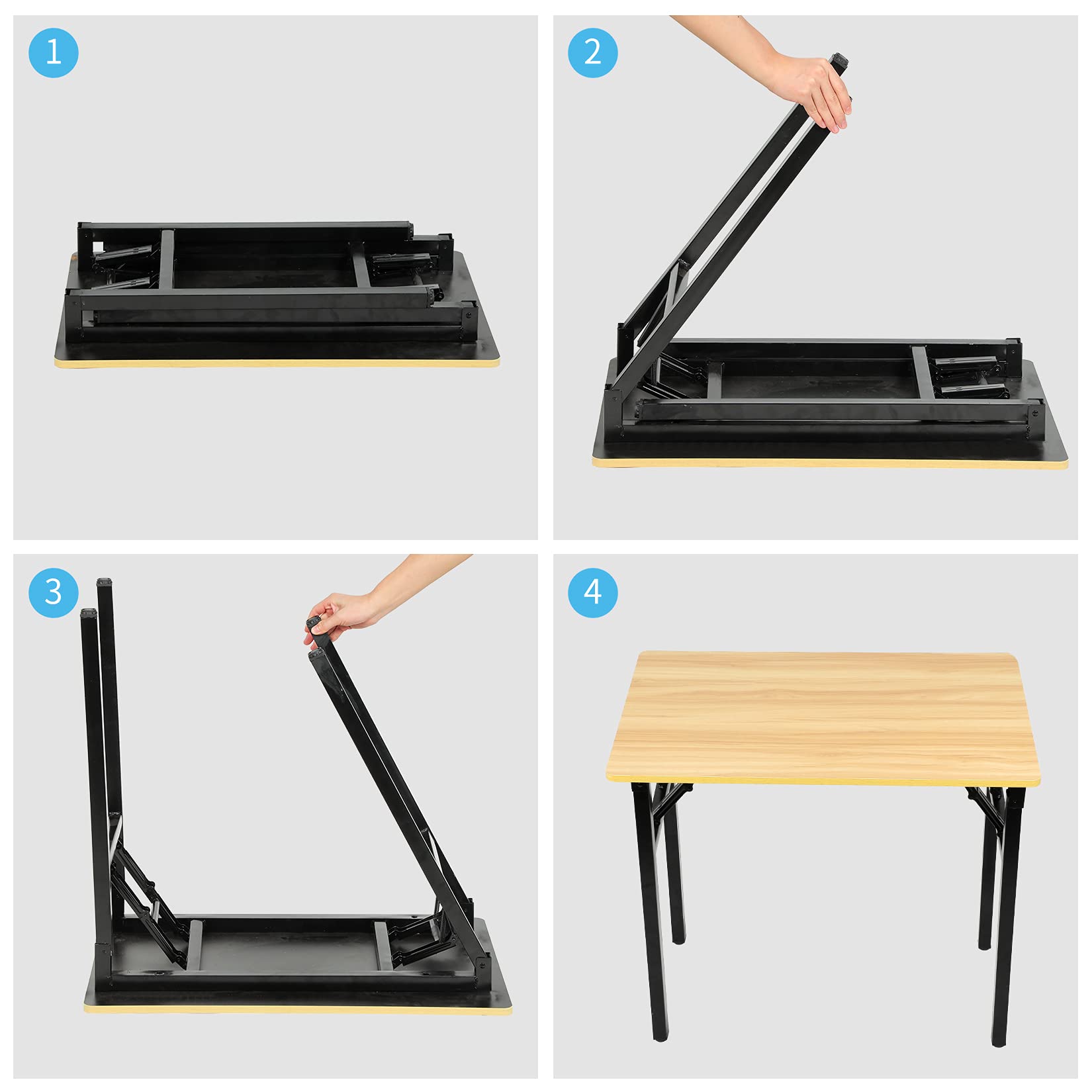 1

2

3

4