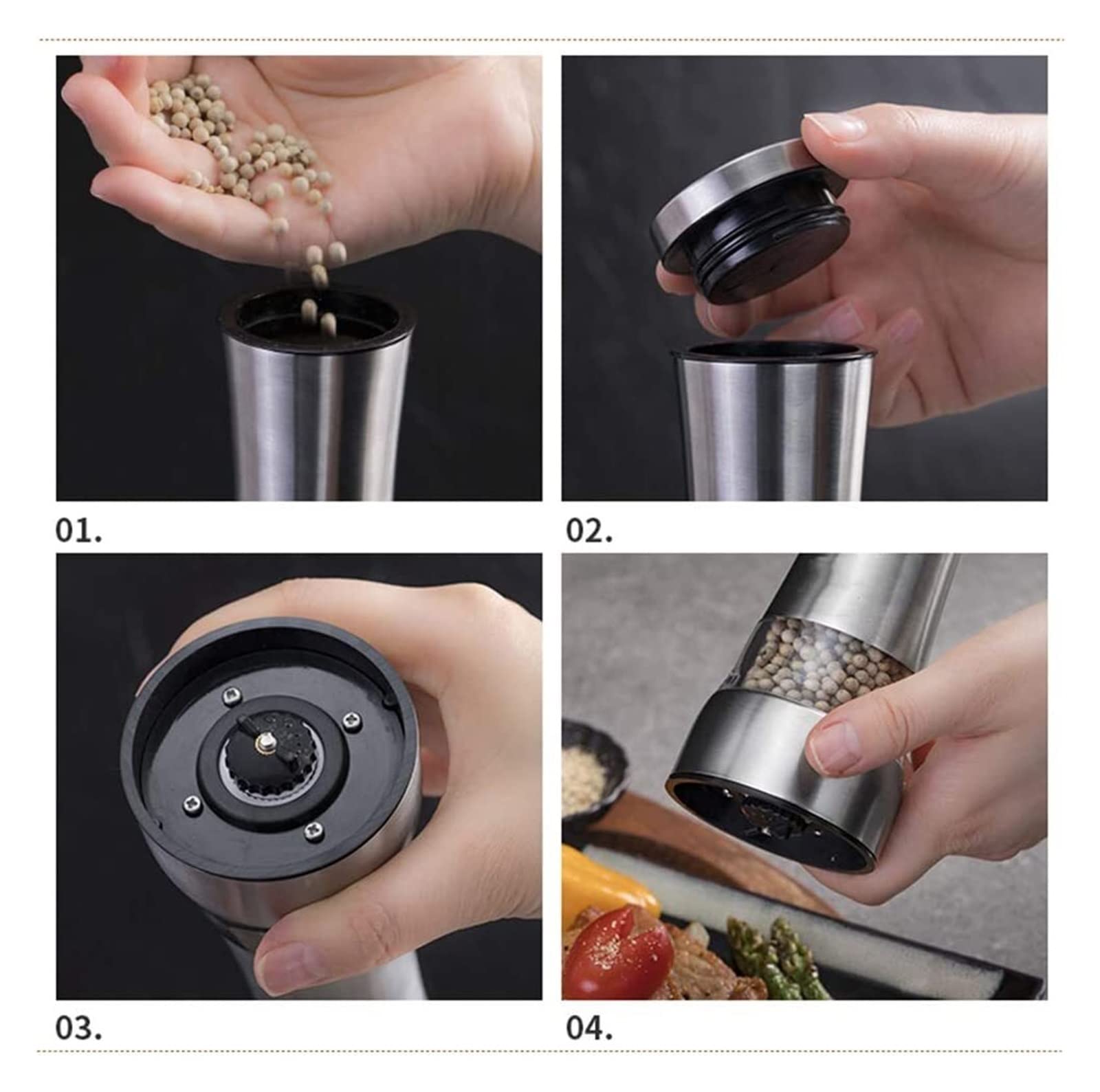 01.

02.

03.

04.