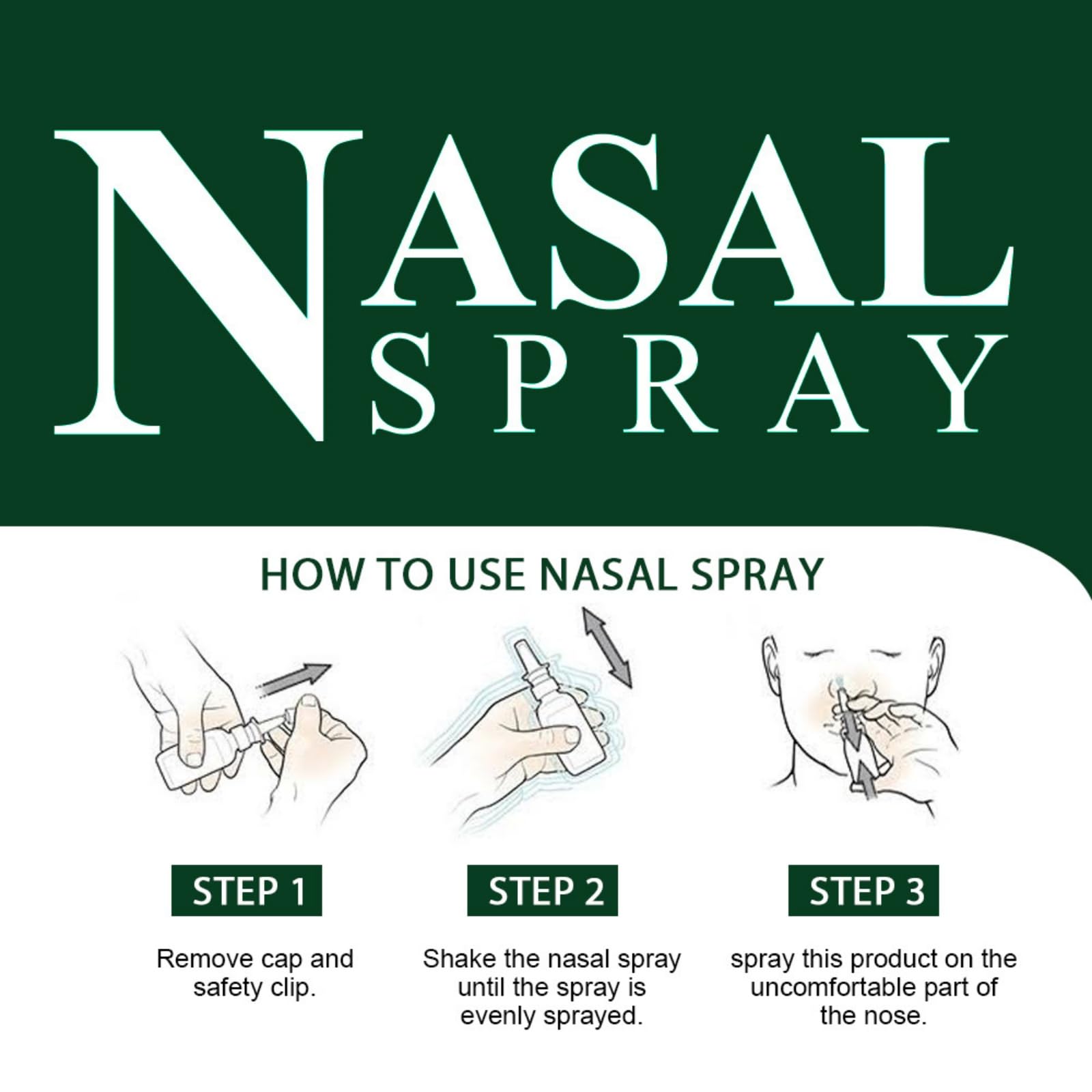 NASAL
SPRAY

HOW TO USE NASAL SPRAY

STEP 1

Remove cap and safety clip.

STEP 2

Shake the nasal spray until the spray is evenly sprayed.

STEP 3

spray this product on the uncomfortable part of the nose.